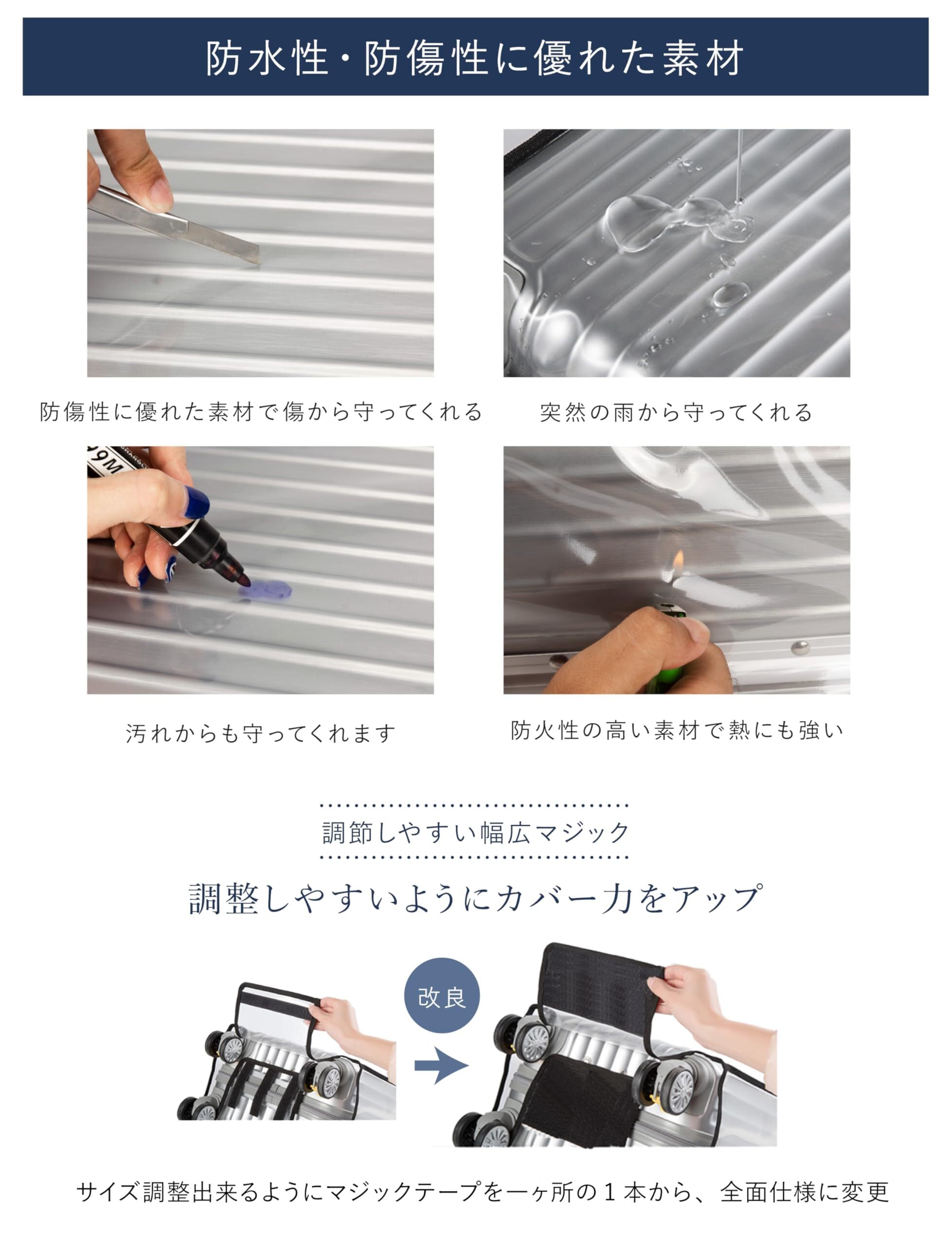 防水性・防傷性に優れた素材

防傷性に優れた素材で傷から守ってくれる

突然の雨から守ってくれる

汚れからも守ってくれます

防火性の高い素材で熱にも強い

調節しやすい幅広マジック

調整しやすいようにカバー力をアップ

改良

サイズ調整出来るようにマジックテープを一ヶ所の１本から、全面仕様に変更