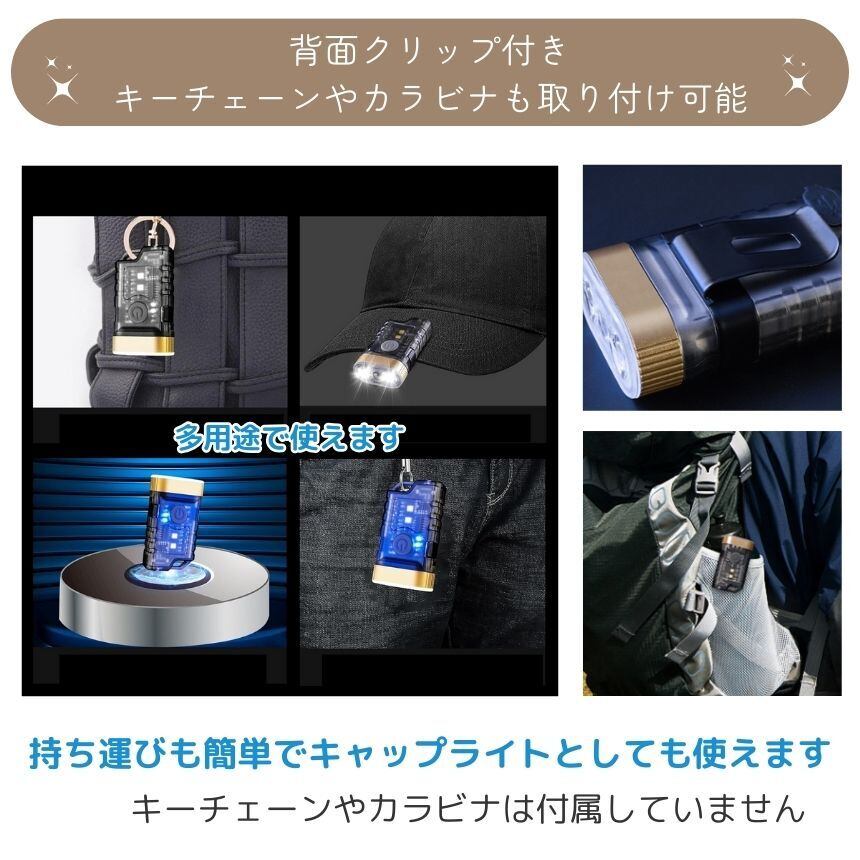 背面クリップ付き
キーチェーンやカラビナも取り付け可能

多用途で使えます

持ち運びも簡単でキャップライトとしても使えます
キーチェーンやカラビナは付属していません