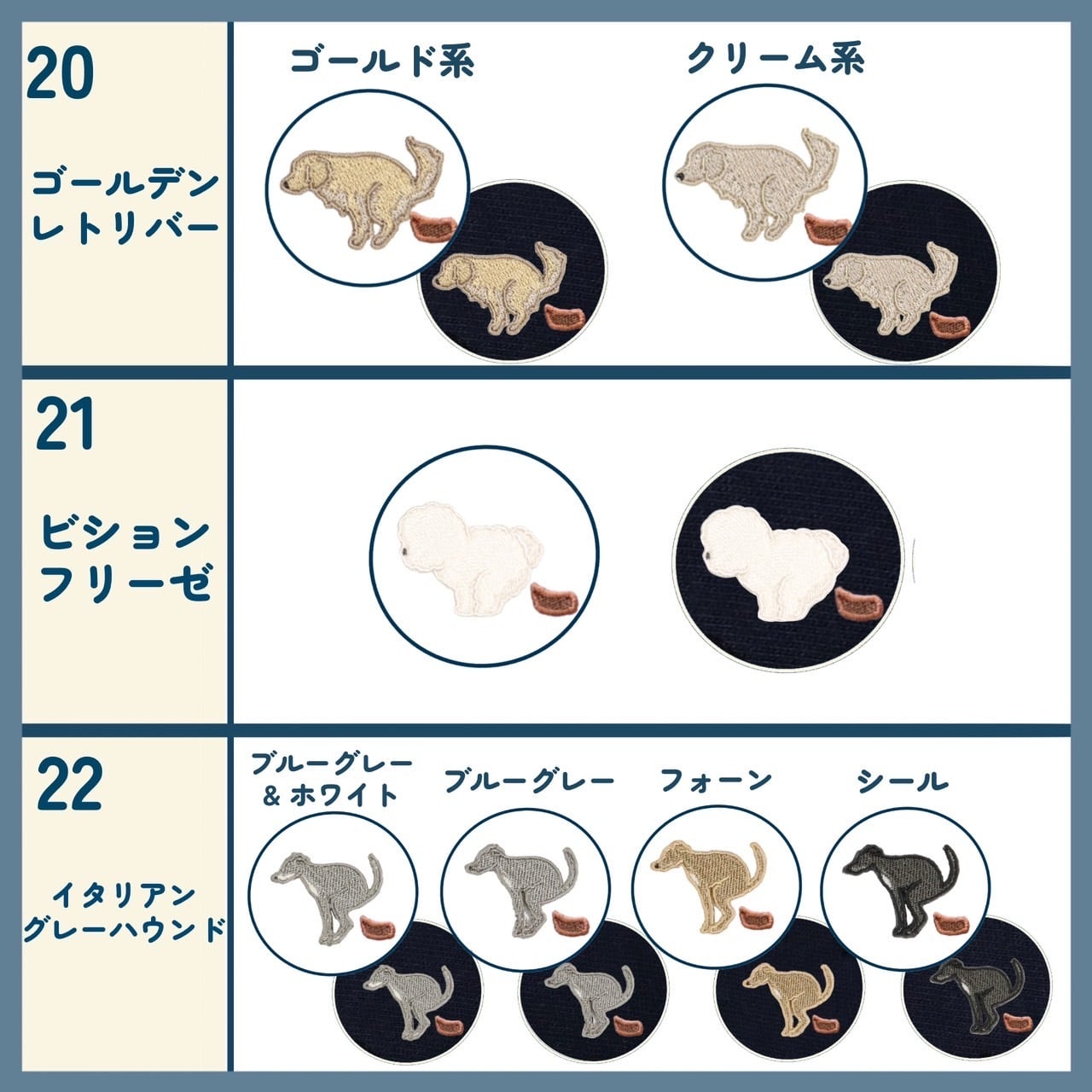 20

ゴールデン レトリバー

ゴールド系

クリーム系

21

ビション フリーゼ

22

イタリアン グレーハウンド

ブルーグレー ＆ホワイト

ブルーグレー

フォーン

シール