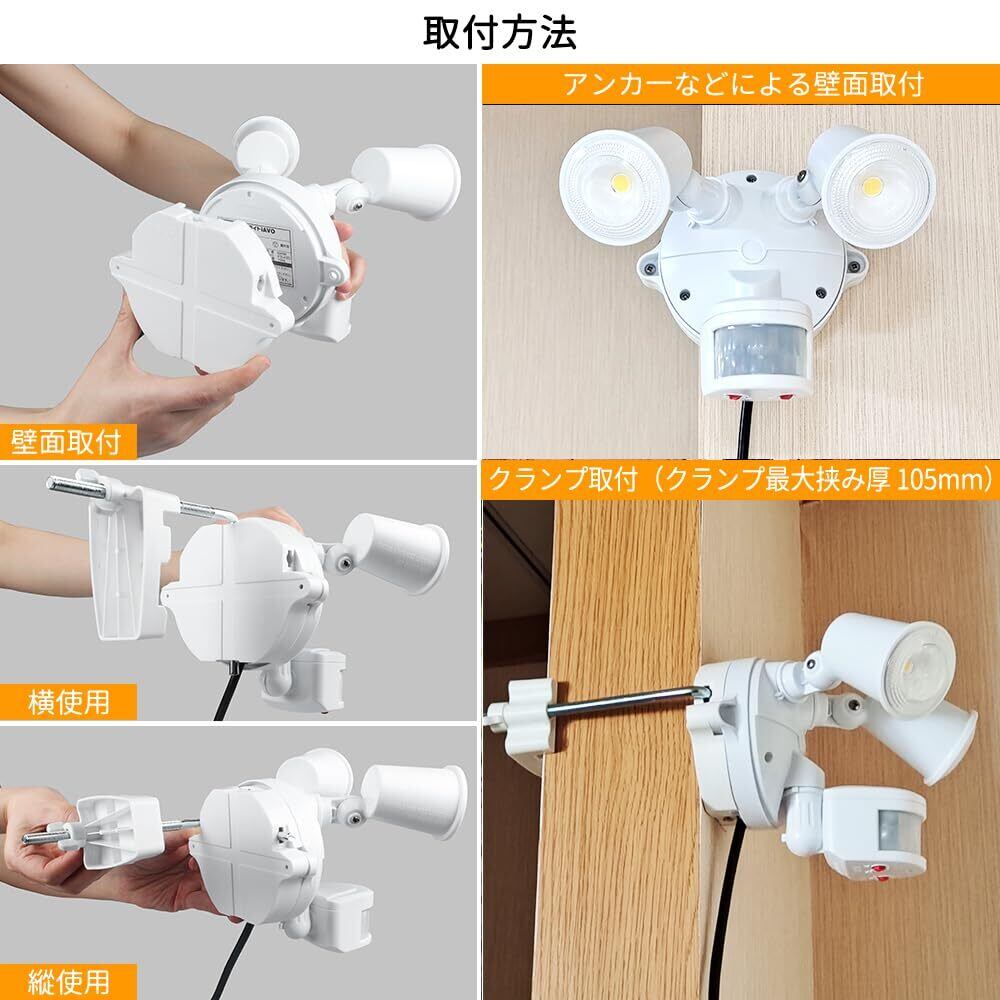 取付方法

壁面取付

横使用

縦使用

アンカーなどによる壁面取付

クランプ取付（クランプ最大挟み厚 105mm）