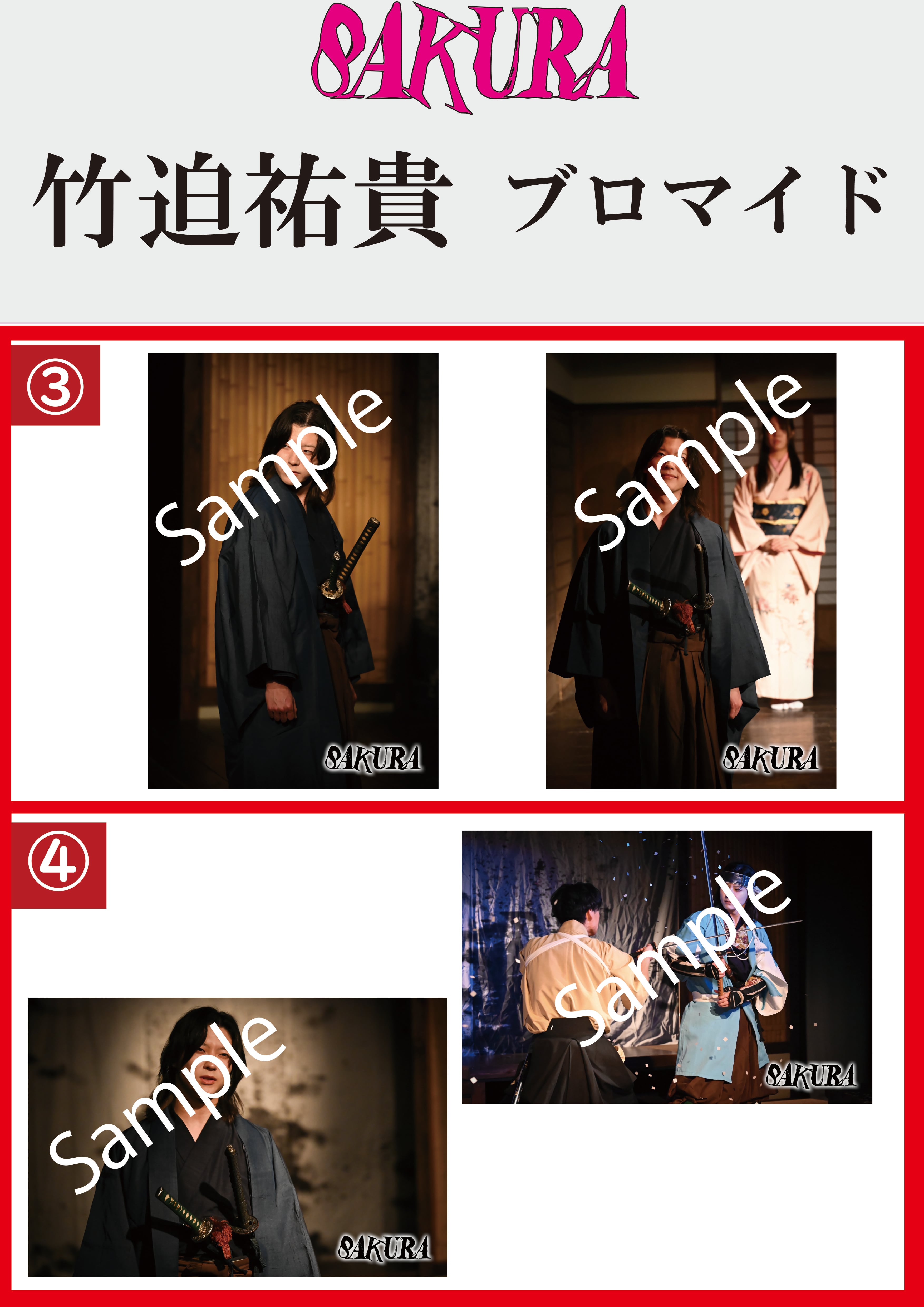 SAKURA

竹迫祐貴 ブロマイド

③

Sample

SAKURA

Sample

SAKURA

④

Sample

SAKURA

Sample

SAKURA