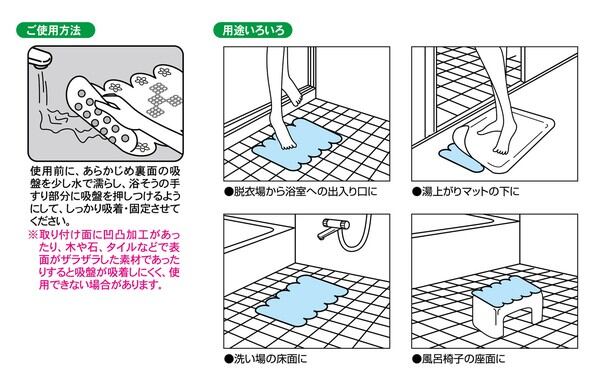 ご使用方法

使用前に、あらかじめ裏面の吸盤を少し水で濡らし、浴そうの手すり部分に吸盤を押しつけるようにして、しっかり吸着・固定させてください。

※取り付け面に凹凸加工があったり、木や石、タイルなどで表面がザラザラした素材であったりすると吸盤が吸着しにくく、使用できない場合があります。

用途いろいろ

●脱衣場から浴室への出入り口に

●湯上がりマットの下に

●洗い場の床面に

●風呂椅子の座面に