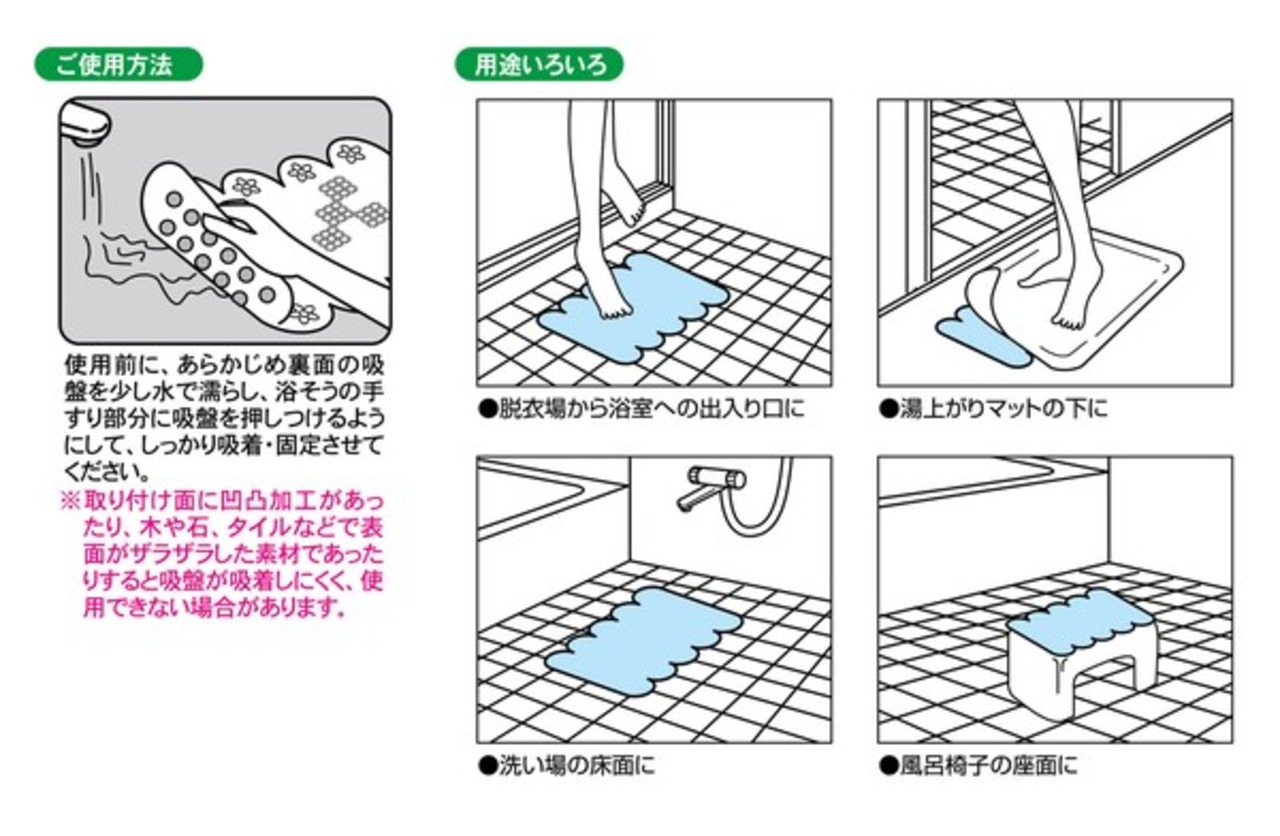 ご使用方法

使用前に、あらかじめ裏面の吸盤を少し水で濡らし、浴そうの手すり部分に吸盤を押しつけるようにして、しっかり吸着・固定させてください。

※取り付け面に凹凸加工があったり、木や石、タイルなどで表面がザラザラした素材であったりすると吸盤が吸着しにくく、使用できない場合があります。

用途いろいろ

●脱衣場から浴室への出入り口に

●湯上がりマットの下に

●洗い場の床面に

●風呂椅子の座面に