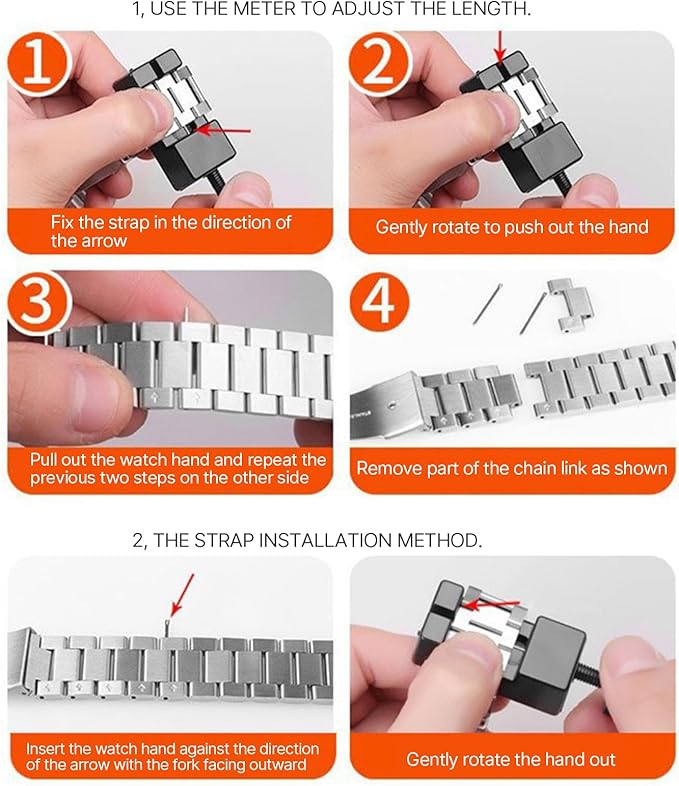 1, USE THE METER TO ADJUST THE LENGTH.

1

Fix the strap in the direction of the arrow

2

Gently rotate to push out the hand

3

Pull out the watch hand and repeat the previous two steps on the other side

4

Remove part of the chain link as shown

2, THE STRAP INSTALLATION METHOD.

Insert the watch hand against the direction of the arrow with the fork facing outward

Gently rotate the hand out