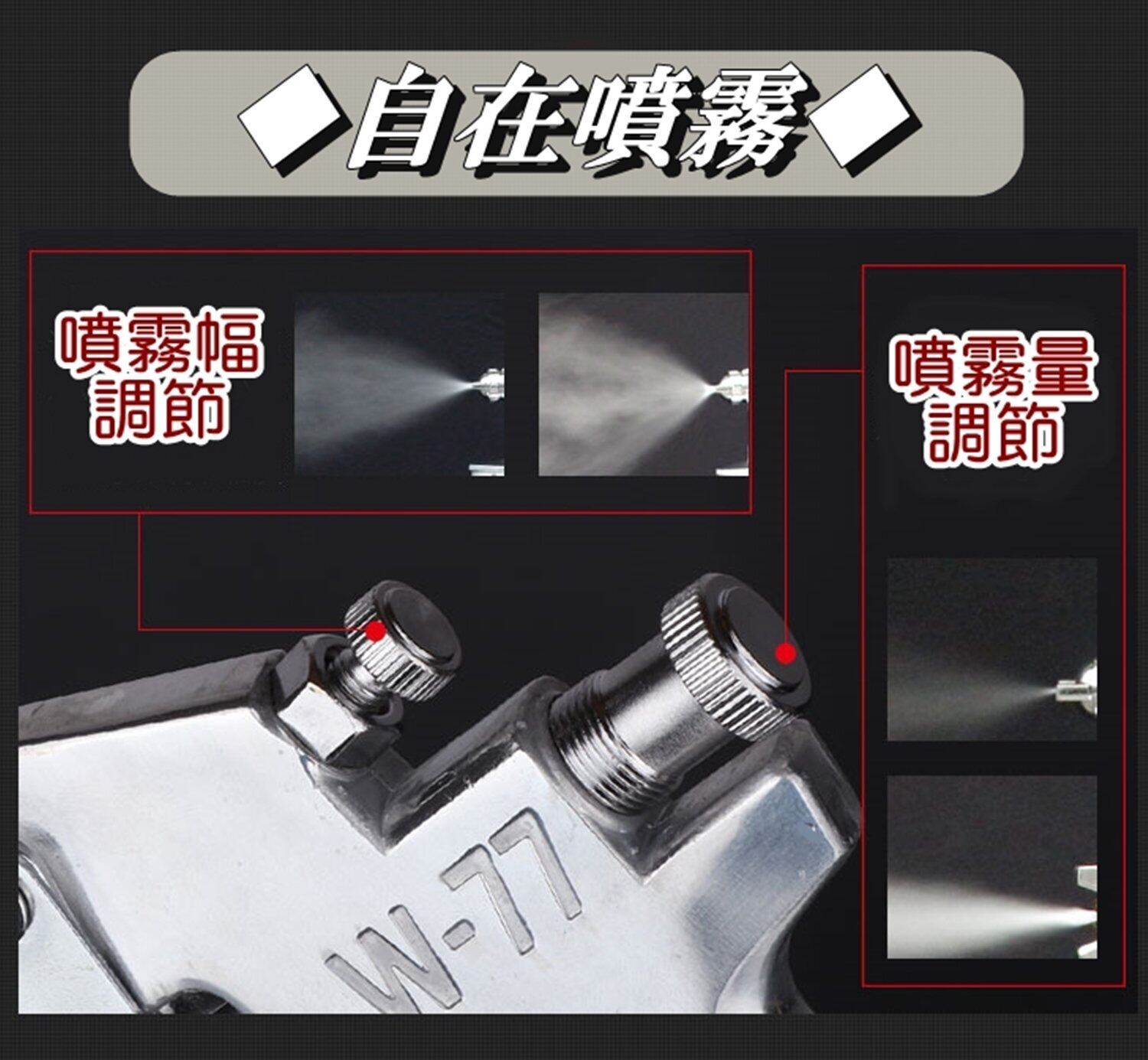 ◆自在噴霧◆

噴霧幅調節

噴霧量調節

W-77