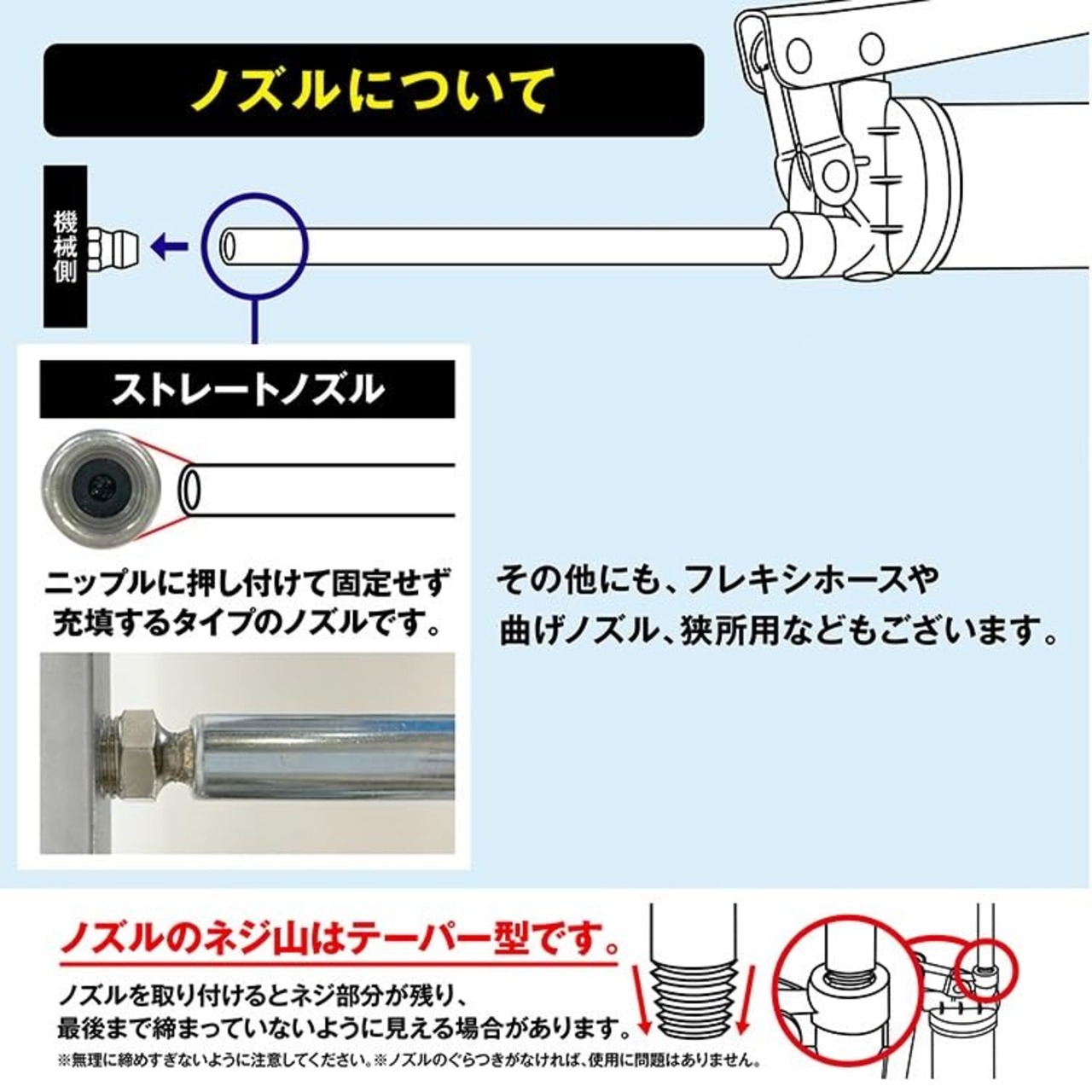 ノズルについて

機械側

ストレートノズル

ニップルに押し付けて固定せず充填するタイプのノズルです。

その他にも、フレキシホースや曲げノズル、狭所用などもございます。

ノズルのネジ山はテーパー型です。

ノズルを取り付けるとネジ部分が残り、最後まで締まっていないように見える場合があります。

※無理に締めすぎないように注意してください。※ノズルのぐらつきがなければ、使用に問題はありません。