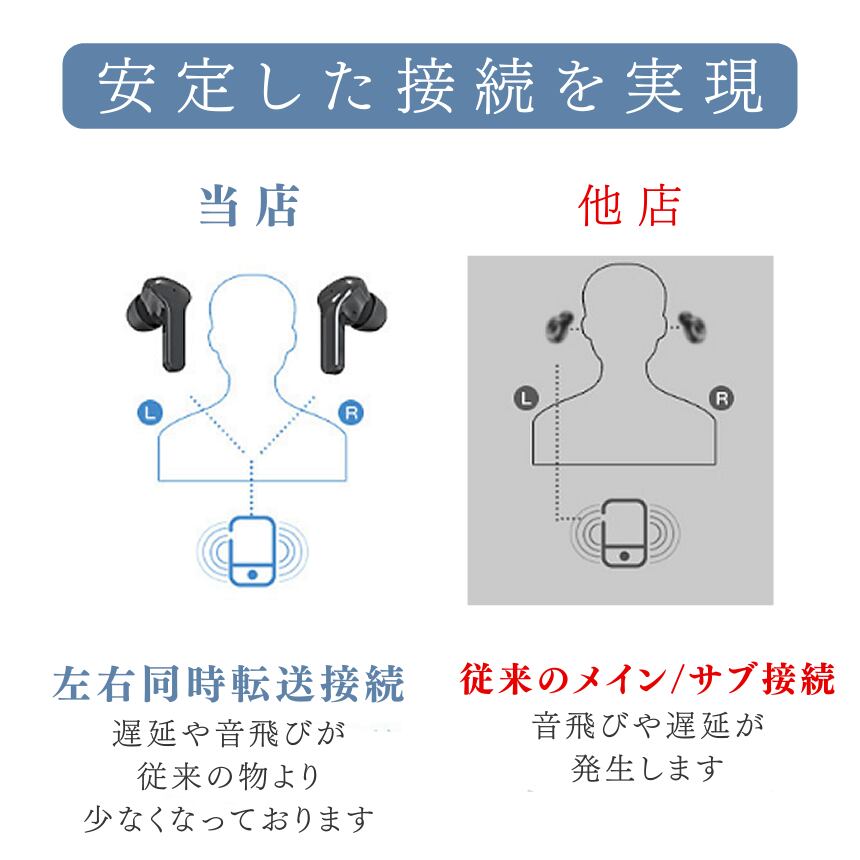 安定した接続を実現

当店

L

R

左右同時転送接続
遅延や音飛びが
従来の物より
少なくなっております

他店

L

R

従来のメイン/サブ接続
音飛びや遅延が
発生します