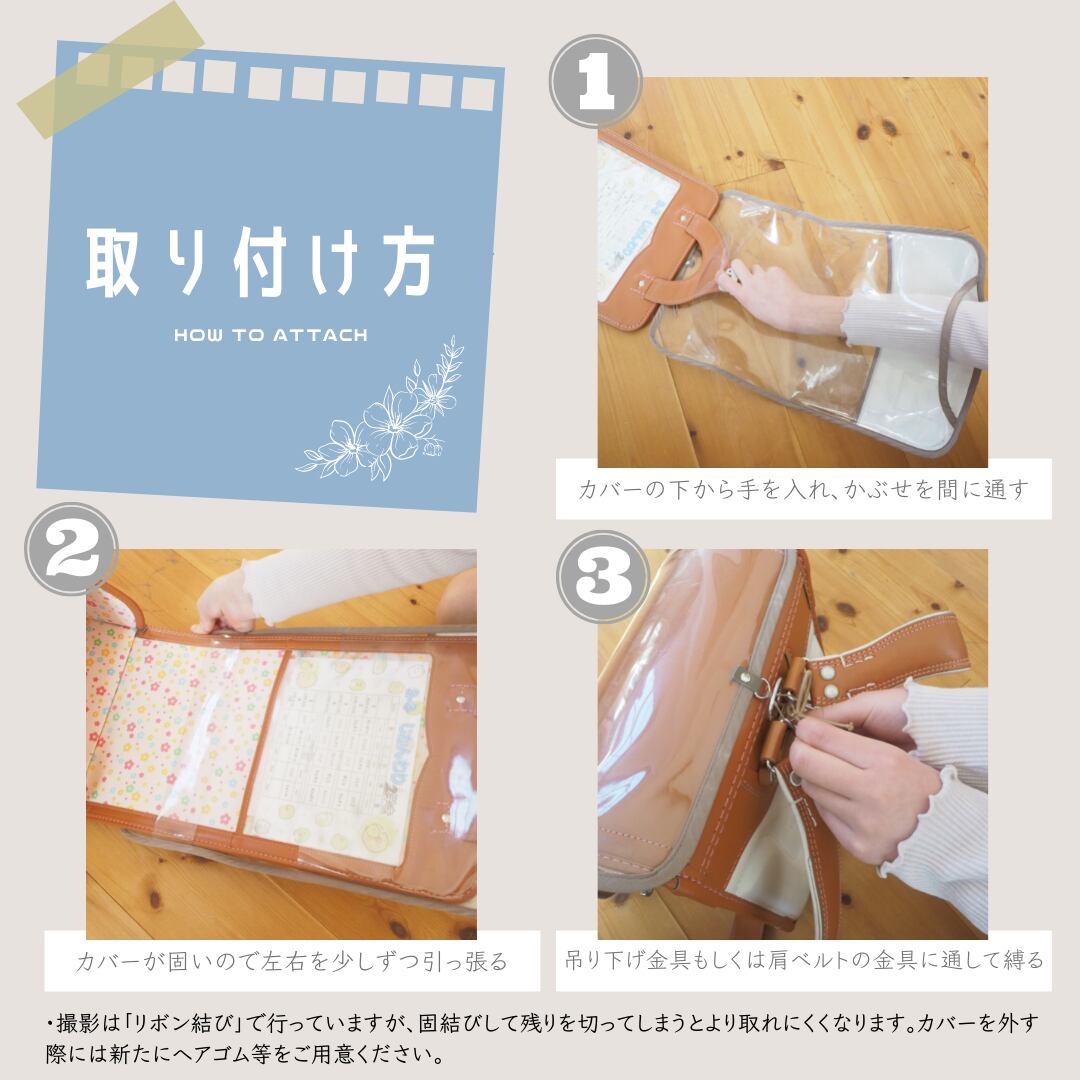 取り付け方

HOW TO ATTACH

1

カバーの下から手を入れ、かぶせを間に通す

2

カバーが固いので左右を少しずつ引っ張る

3

吊り下げ金具もしくは肩ベルトの金具に通して縛る

・撮影は「リボン結び」で行っていますが、固結びして残りを切ってしまうとより取れにくくなります。カバーを外す際には新たにヘアゴム等をご用意ください。