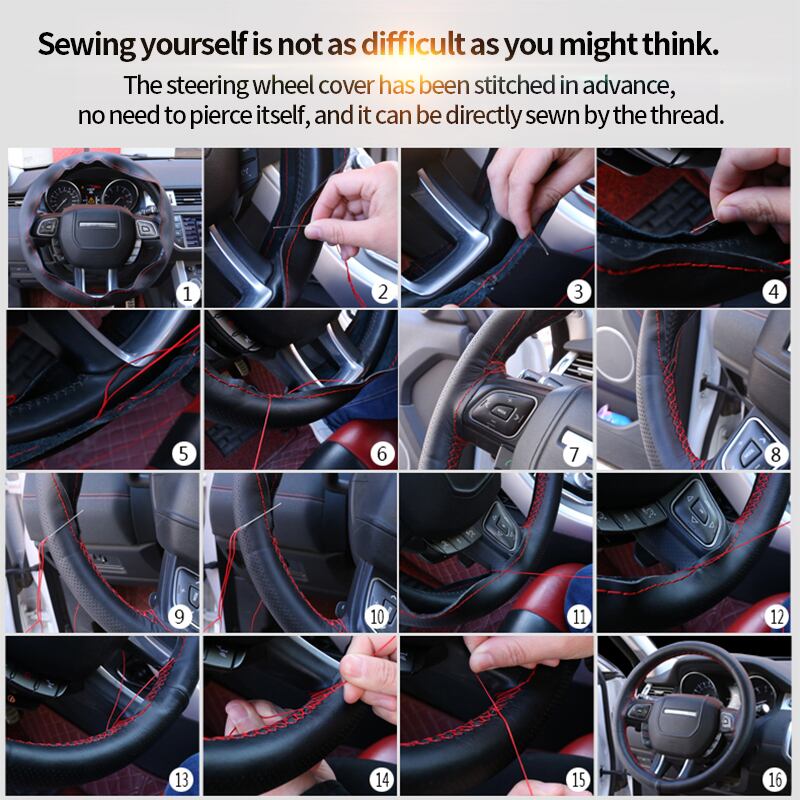 Sewing yourself is not as difficult as you might think.

The steering wheel cover has been stitched in advance, no need to pierce itself, and it can be directly sewn by the thread.

1
2
3
4
5
6
7
8
9
10
11
12
13
14
15
16