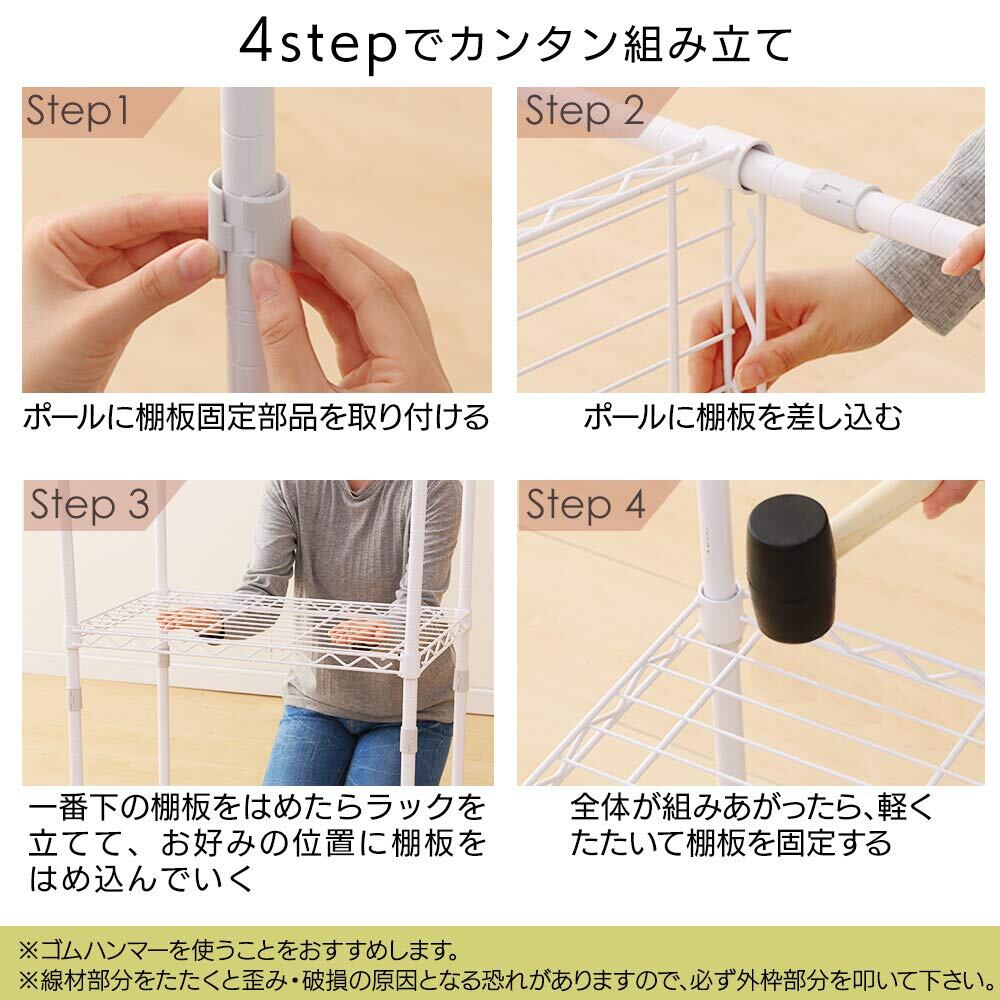 4stepでカンタン組み立て

Step1

ポールに棚板固定部品を取り付ける

Step 2

ポールに棚板を差し込む

Step 3

一番下の棚板をはめたらラックを立てて、お好みの位置に棚板をはめ込んでいく

Step 4

全体が組みあがったら、軽くたたいて棚板を固定する

※ゴムハンマーを使うことをおすすめします。
※線材部分をたたくと歪み・破損の原因となる恐れがありますので、必ず外枠部分を叩いて下さい。