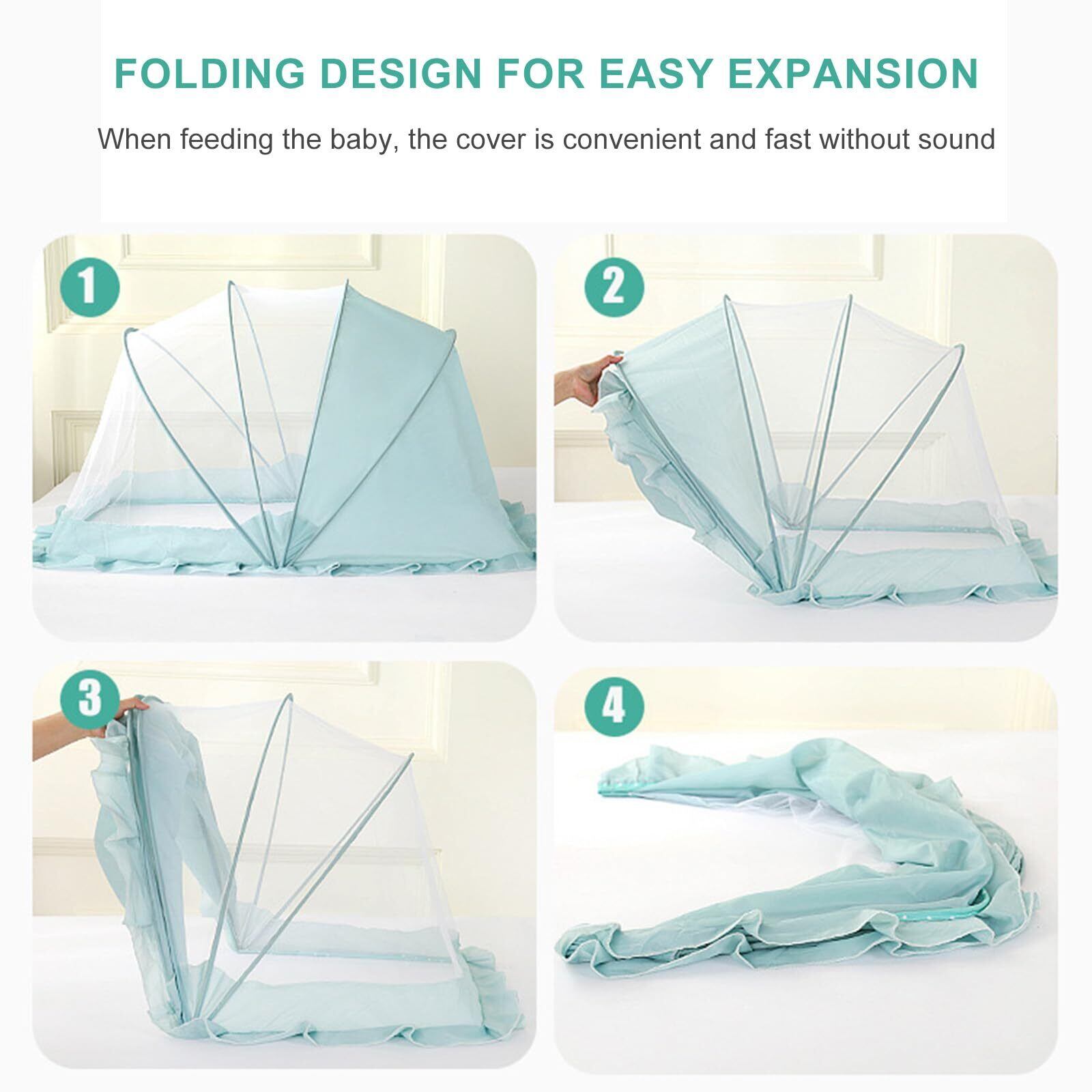 FOLDING DESIGN FOR EASY EXPANSION

When feeding the baby, the cover is convenient and fast without sound

1

2

3

4