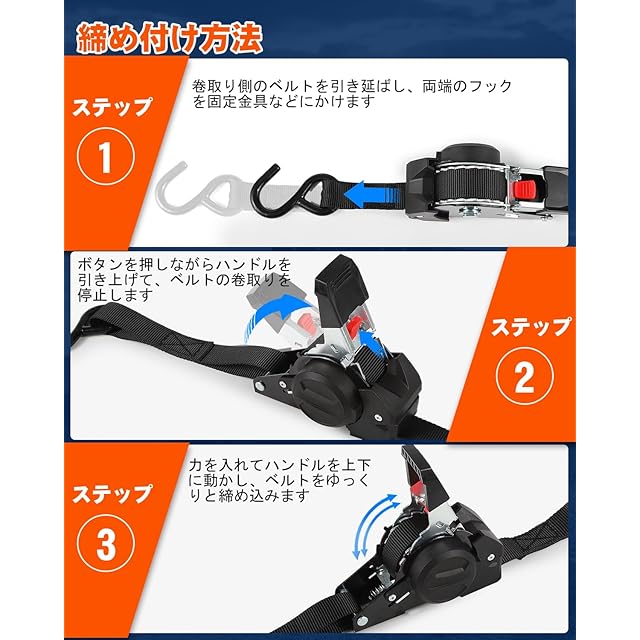 締め付け方法

ステップ
1

巻取り側のベルトを引き延ばし、両端のフックを固定金具などにかけます

ボタンを押しながらハンドルを引き上げて、ベルトの巻取りを停止します

ステップ
2

ステップ
3

力を入れてハンドルを上下に動かし、ベルトをゆっくりと締め込みます