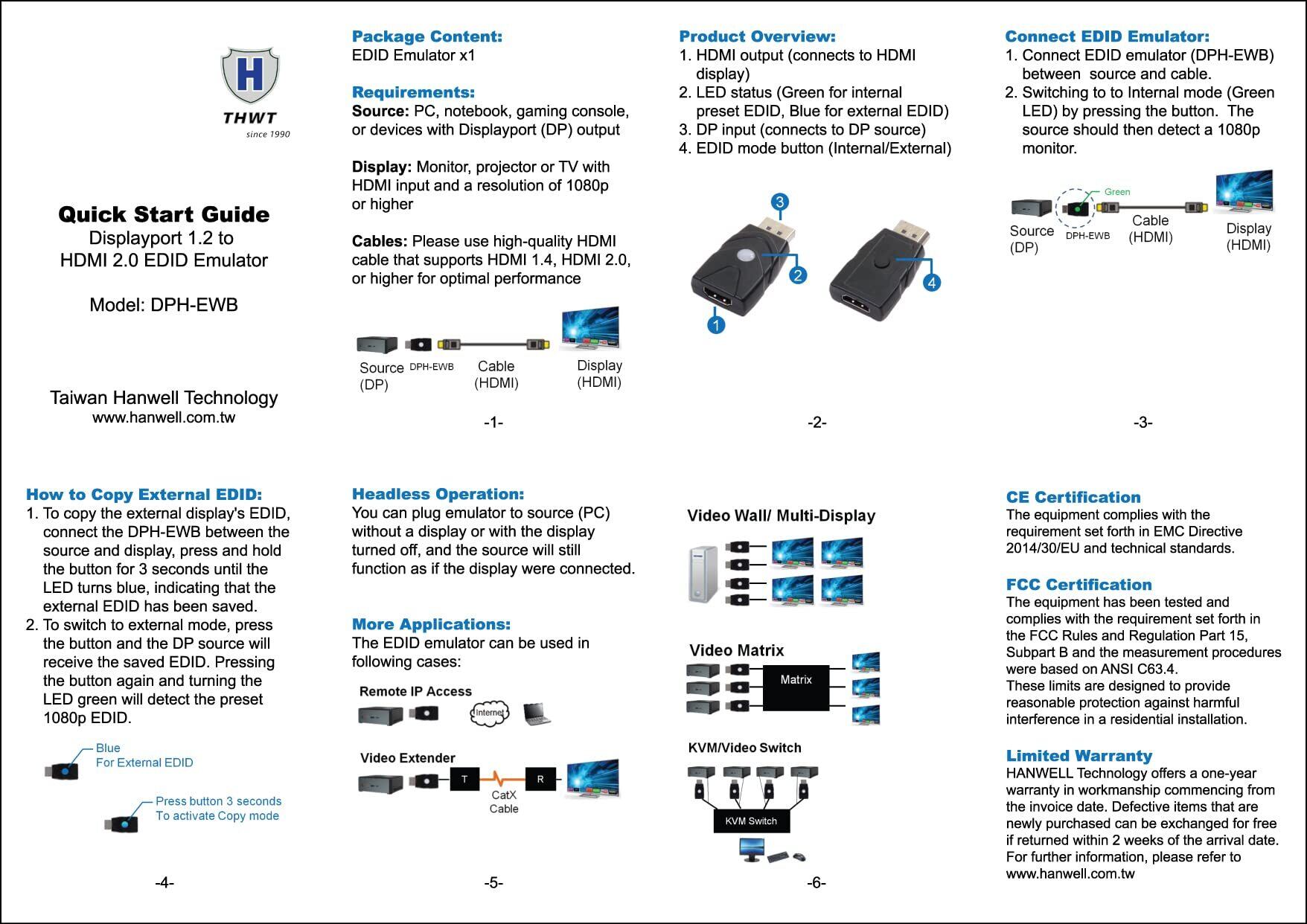 H
THWT
since 1990

Quick Start Guide
Displayport 1.2 to
HDMI 2.0 EDID Emulator

Model: DPH-EWB

Taiwan Hanwell Technology
www.hanwell.com.tw

Package Content:
EDID Emulator x1

Requirements:
Source: PC, notebook, gaming console, or devices with Displayport (DP) output

Display: Monitor, projector or TV with HDMI input and a resolution of 1080p or higher

Cables: Please use high-quality HDMI cable that supports HDMI 1.4, HDMI 2.0, or higher for optimal performance

Source (DP) DPH-EWB Cable (HDMI) Display (HDMI)

-1-

Product Overview:
1. HDMI output (connects to HDMI display)
2. LED status (Green for internal preset EDID, Blue for external EDID)
3. DP input (connects to DP source)
4. EDID mode button (Internal/External)

3 2 1 4

-2-

Connect EDID Emulator:
1. Connect EDID emulator (DPH-EWB) between source and cable.
2. Switching to to Internal mode (Green LED) by pressing the button. The source should then detect a 1080p monitor.

Green
Source (DP) DPH-EWB Cable (HDMI) Display (HDMI)

-3-

How to Copy External EDID:
1. To copy the external display's EDID, connect the DPH-EWB between the source and display, press and hold the button for 3 seconds until the LED turns blue, indicating that the external EDID has been saved.
2. To switch to external mode, press the button and the DP source will receive the saved EDID. Pressing the button again and turning the LED green will detect the preset 1080p EDID.

Blue
For External EDID

Press button 3 seconds
To activate Copy mode

-4-

Headless Operation:
You can plug emulator to source (PC) without a display or with the display turned off, and the source will still function as if the display were connected.

More Applications:
The EDID emulator can be used in following cases:

Remote IP Access
Internet

Video Extender
T R
CatX Cable

-5-

Video Wall/ Multi-Display

Video Matrix
Matrix

KVM/Video Switch
KVM Switch

-6-

CE Certification
The equipment complies with the requirement set forth in EMC Directive 2014/30/EU and technical standards.

FCC Certification
The equipment has been tested and complies with the requirement set forth in the FCC Rules and Regulation Part 15, Subpart B and the measurement procedures were based on ANSI C63.4.
These limits are designed to provide reasonable protection against harmful interference in a residential installation.

Limited Warranty
HANWELL Technology offers a one-year warranty in workmanship commencing from the invoice date. Defective items that are newly purchased can be exchanged for free if returned within 2 weeks of the arrival date. For further information, please refer to www.hanwell.com.tw