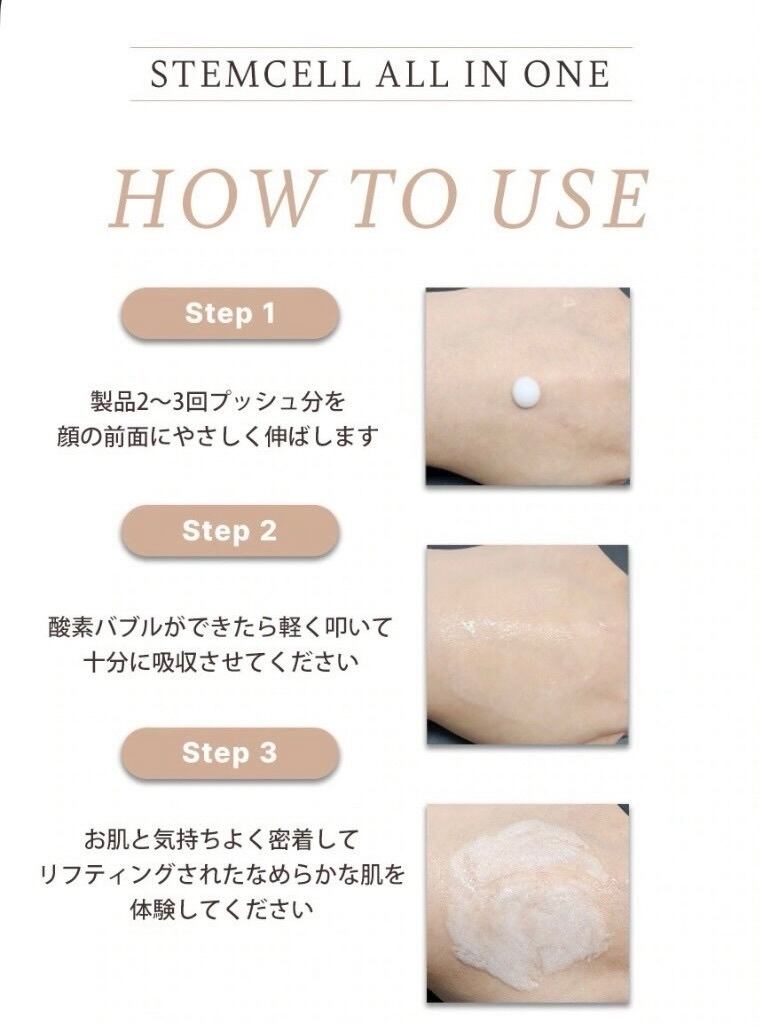 STEMCELL ALL IN ONE

HOW TO USE

Step 1

製品2〜3回プッシュ分を
顔の前面にやさしく伸ばします

Step 2

酸素バブルができたら軽く叩いて
十分に吸収させてください

Step 3

お肌と気持ちよく密着して
リフティングされたなめらかな肌を
体験してください