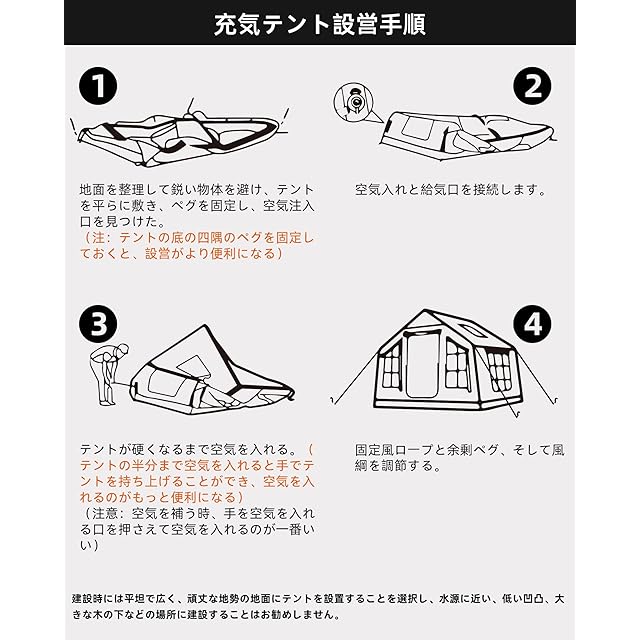 充気テント設営手順

1

地面を整理して鋭い物体を避け、テントを平らに敷き、ペグを固定し、空気注入口を見つけた。
（注：テントの底の四隅のペグを固定しておくと、設営がより便利になる）

2

空気入れと給気口を接続します。

3

テントが硬くなるまで空気を入れる。（テントの半分まで空気を入れると手でテントを持ち上げることができ、空気を入れるのがもっと便利になる）
（注意：空気を補う時、手を空気を入れる口を押さえて空気を入れるのが一番いい）

4

固定風ロープと余剰ペグ、そして風綱を調節する。

建設時には平坦で広く、頑丈な地勢の地面にテントを設置することを選択し、水源に近い、低い凹凸、大きな木の下などの場所に建設することはお勧めしません。