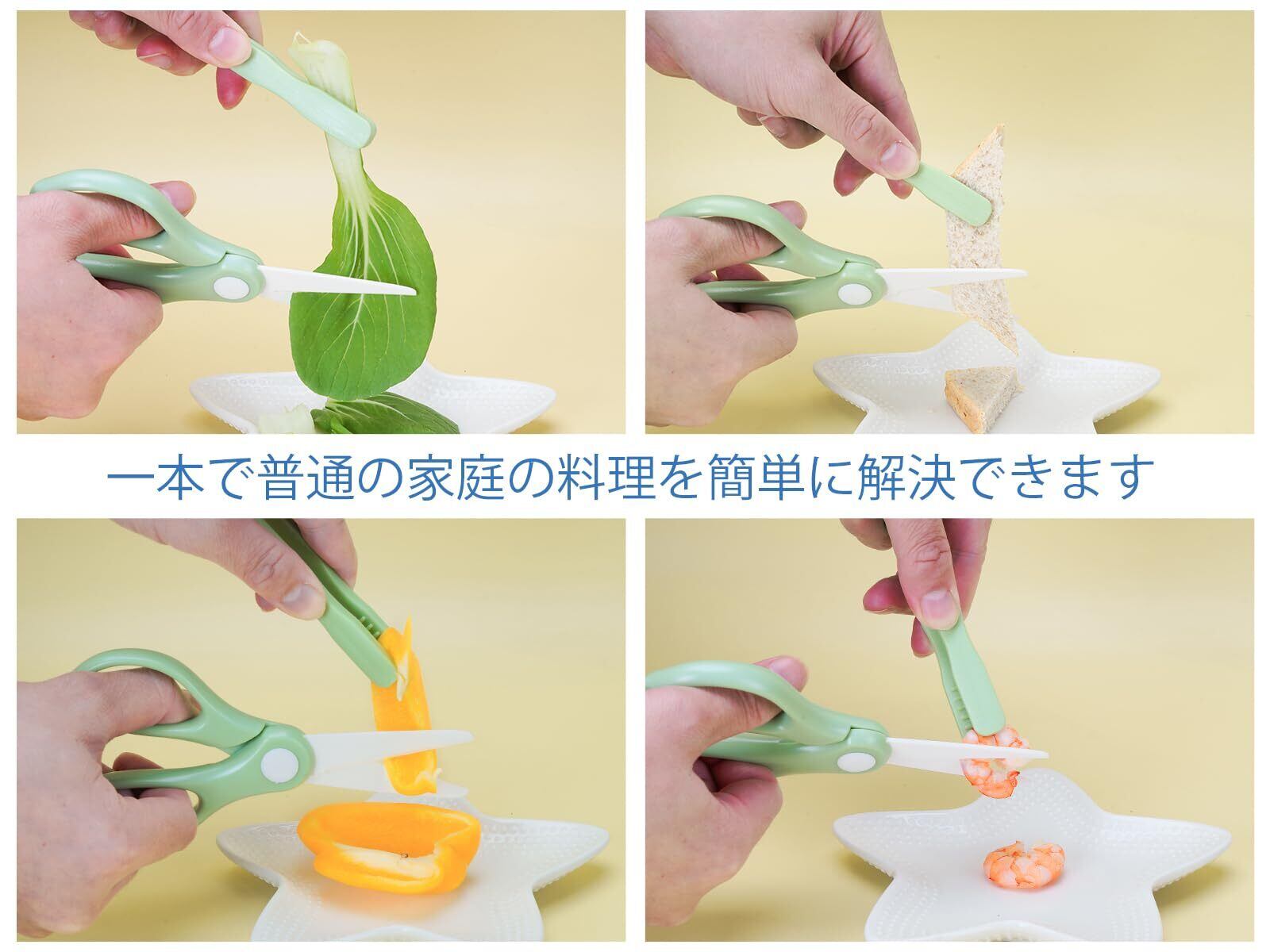 一本で普通の家庭の料理を簡単に解決できます