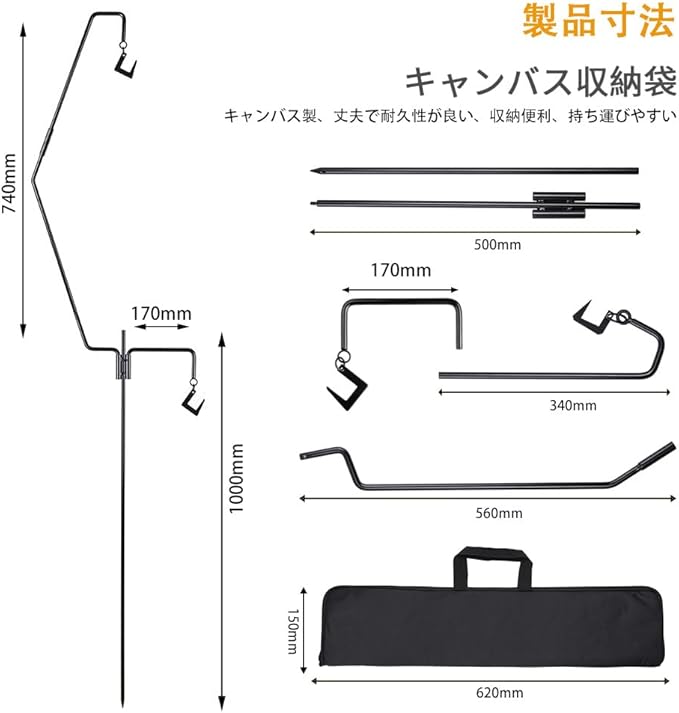 製品寸法

キャンバス収納袋

キャンバス製、丈夫で耐久性が良い、収納便利、持ち運びやすい

740mm

170mm

1000mm

500mm

170mm

340mm

560mm

150mm

620mm