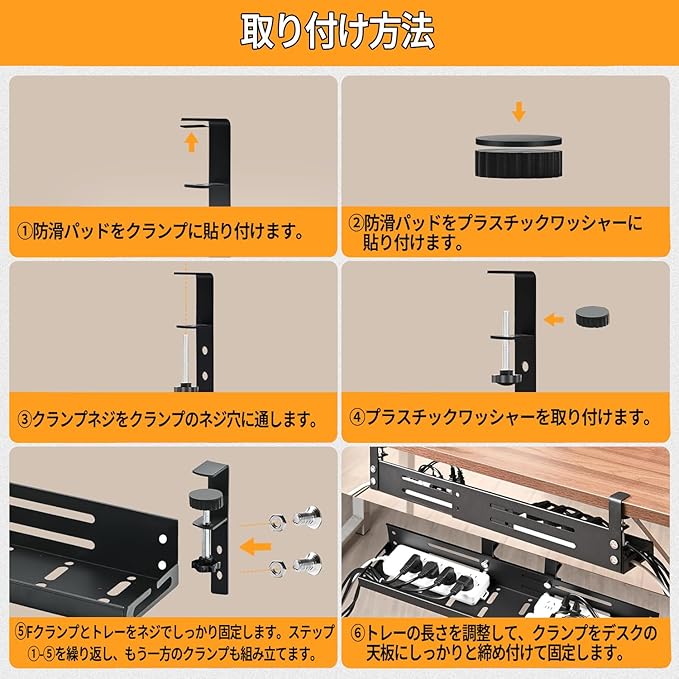 取り付け方法

①防滑パッドをクランプに貼り付けます。

②防滑パッドをプラスチックワッシャーに貼り付けます。

③クランプネジをクランプのネジ穴に通します。

④プラスチックワッシャーを取り付けます。

⑤Fクランプとトレーをネジでしっかり固定します。ステップ①-⑤を繰り返し、もう一方のクランプも組み立てます。

⑥トレーの長さを調整して、クランプをデスクの天板にしっかりと締め付けて固定します。