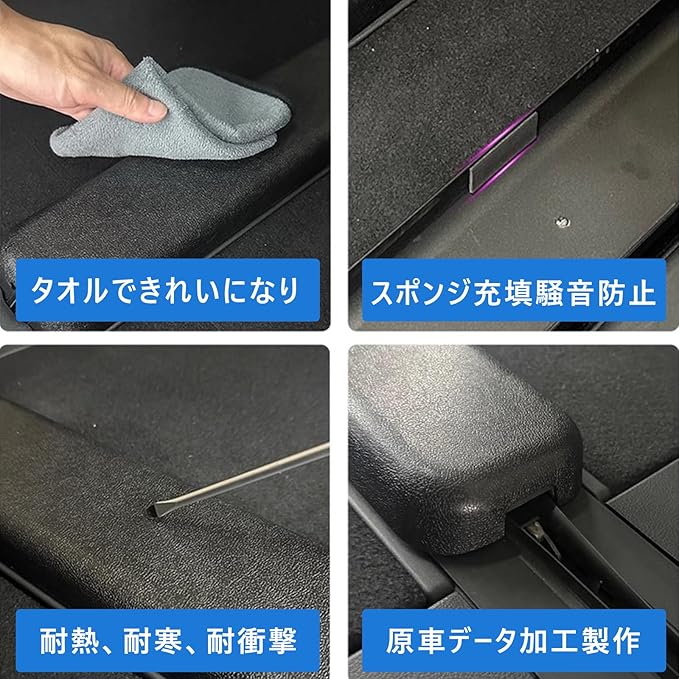 タオルできれいになり

スポンジ充填騒音防止

耐熱、耐寒、耐衝撃

原車データ加工製作