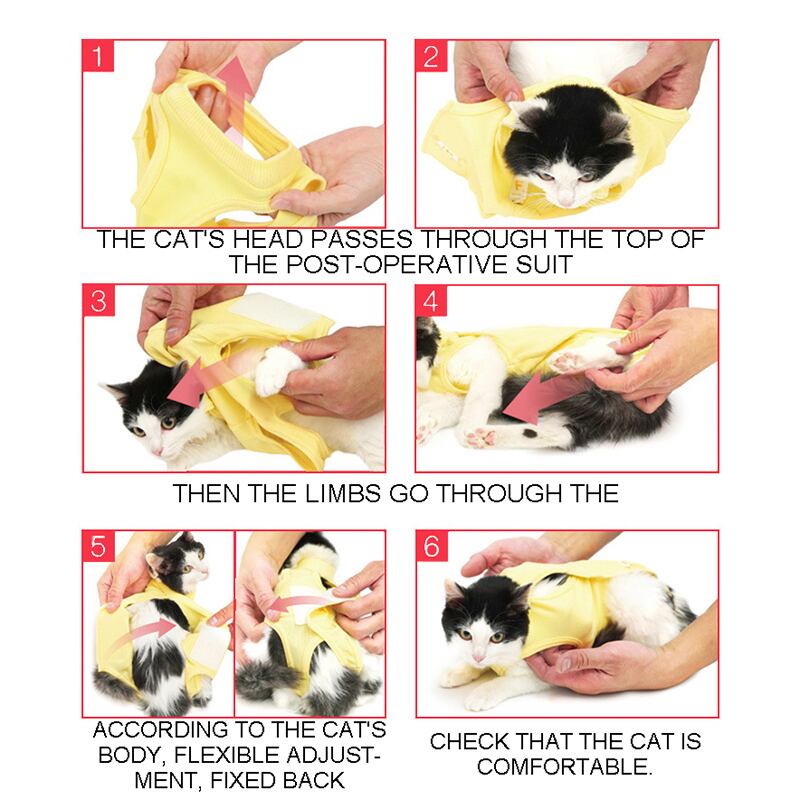 1

2

THE CAT'S HEAD PASSES THROUGH THE TOP OF THE POST-OPERATIVE SUIT

3

4

THEN THE LIMBS GO THROUGH THE

5

6

ACCORDING TO THE CAT'S BODY, FLEXIBLE ADJUSTMENT, FIXED BACK

CHECK THAT THE CAT IS COMFORTABLE.