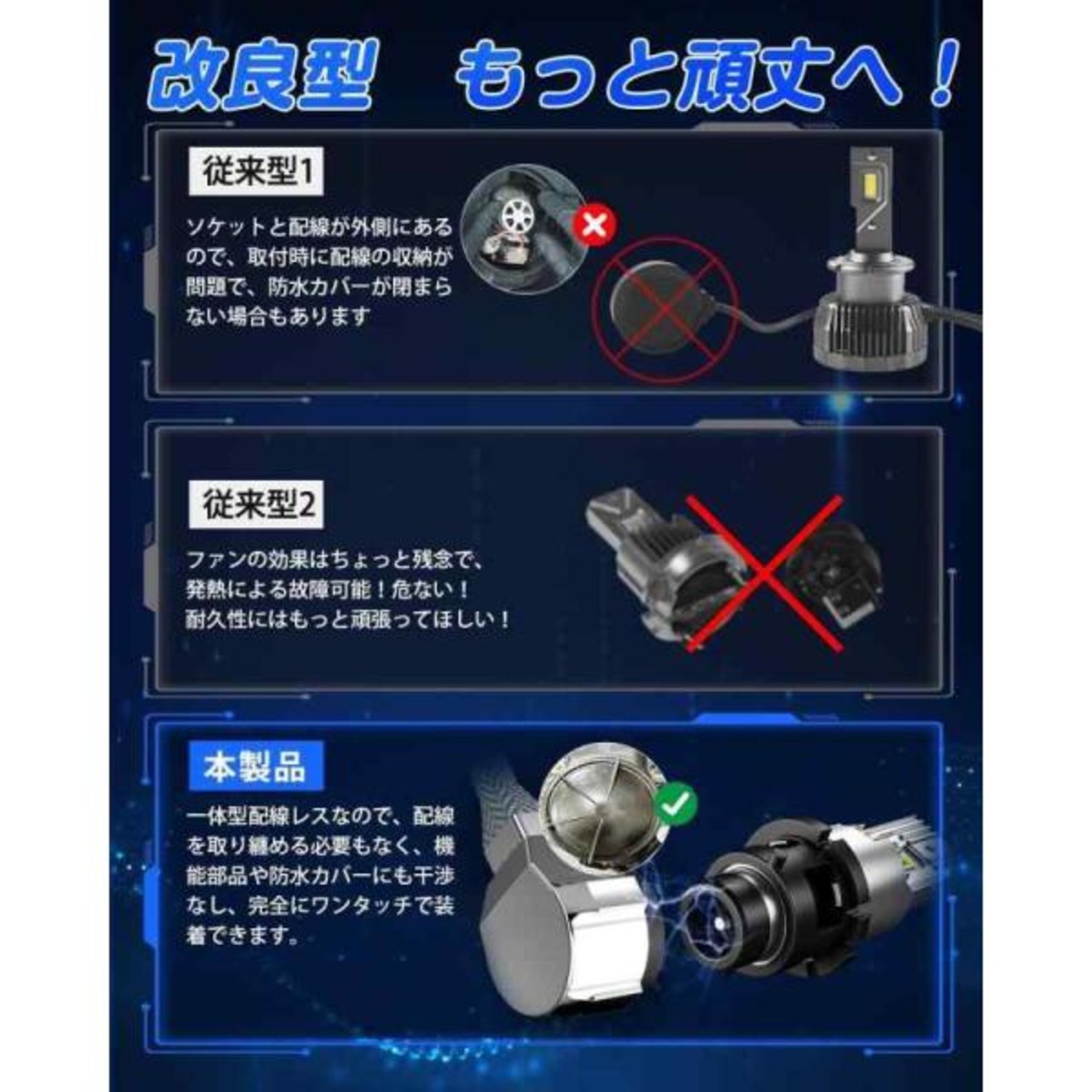 改良型　もっと頑丈へ！

従来型1

ソケットと配線が外側にあるので、取付時に配線の収納が問題で、防水カバーが閉まらない場合もあります

従来型2

ファンの効果はちょっと残念で、発熱による故障可能！危ない！耐久性にはもっと頑張ってほしい！

本製品

一体型配線レスなので、配線を取り纏める必要もなく、機能部品や防水カバーにも干渉なし、完全にワンタッチで装着できます。