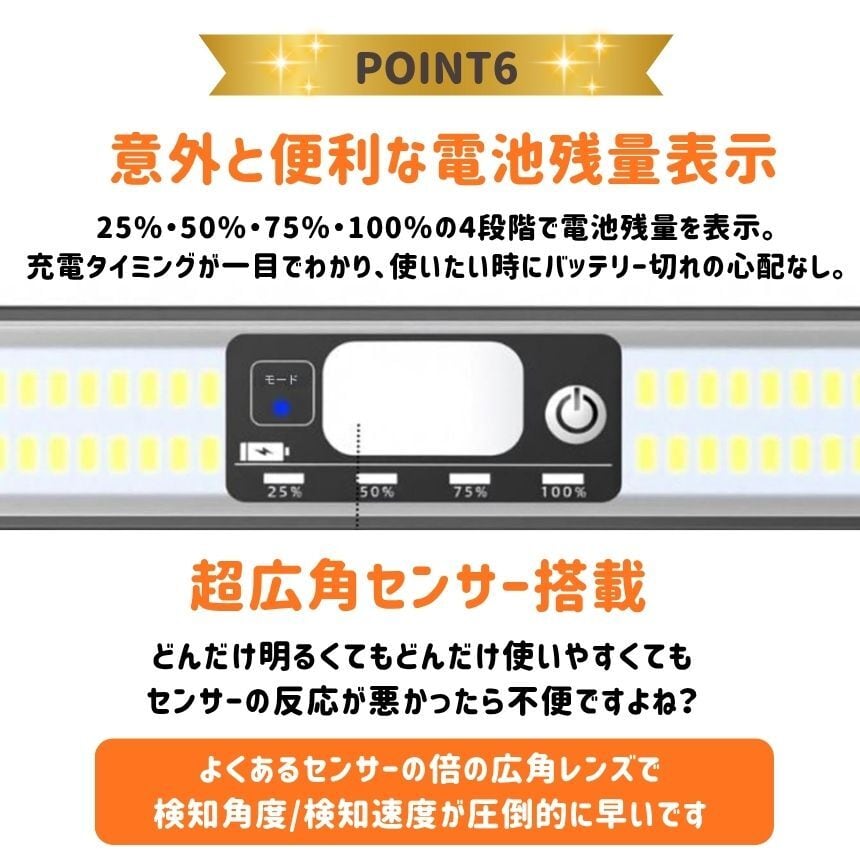 POINT6

意外と便利な電池残量表示

25%・50%・75%・100%の4段階で電池残量を表示。
充電タイミングが一目でわかり、使いたい時にバッテリー切れの心配なし。

モード

25%　50%　75%　100%

超広角センサー搭載

どんだけ明るくてもどんだけ使いやすくても
センサーの反応が悪かったら不便ですよね？

よくあるセンサーの倍の広角レンズで
検知角度/検知速度が圧倒的に早いです