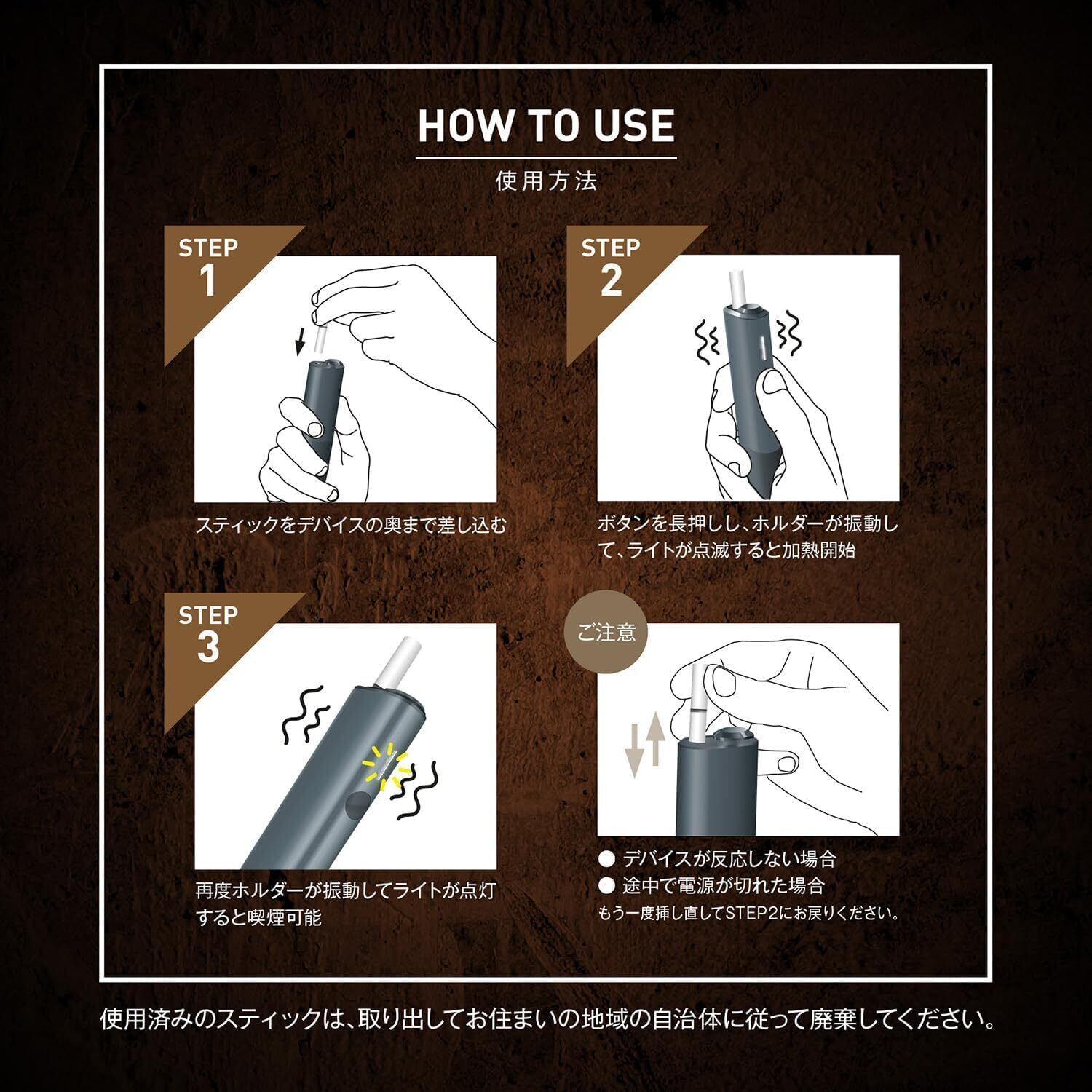 HOW TO USE

使用方法

STEP 1

スティックをデバイスの奥まで差し込む

STEP 2

ボタンを長押しし、ホルダーが振動して、ライトが点滅すると加熱開始

STEP 3

再度ホルダーが振動してライトが点灯すると喫煙可能

ご注意

● デバイスが反応しない場合
● 途中で電源が切れた場合
もう一度挿し直してSTEP2にお戻りください。

使用済みのスティックは、取り出してお住まいの地域の自治体に従って廃棄してください。