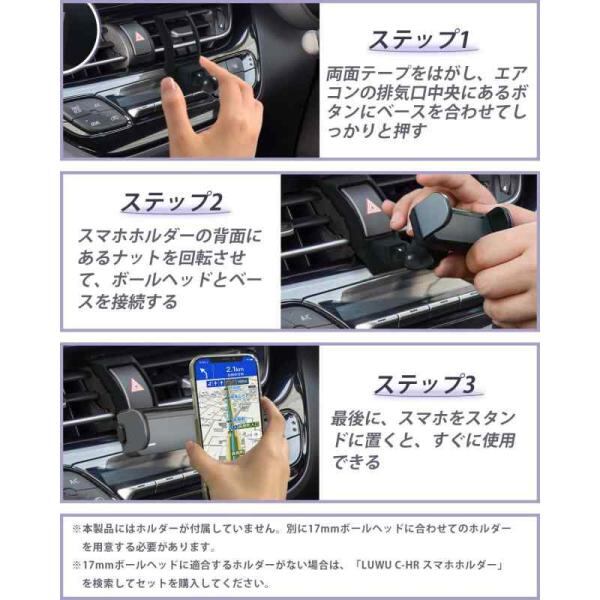 ステップ1

両面テープをはがし、エアコンの排気口中央にあるボタンにベースを合わせてしっかりと押す

ステップ2

スマホホルダーの背面にあるナットを回転させて、ボールヘッドとベースを接続する

2.1km

ステップ3

最後に、スマホをスタンドに置くと、すぐに使用できる

※本製品にはホルダーが付属していません。別に17mmボールヘッドに合わせてのホルダーを用意する必要があります。
※17mmボールヘッドに適合するホルダーがない場合は、「LUWU C-HR スマホホルダー」を検索してセットを購入してください。