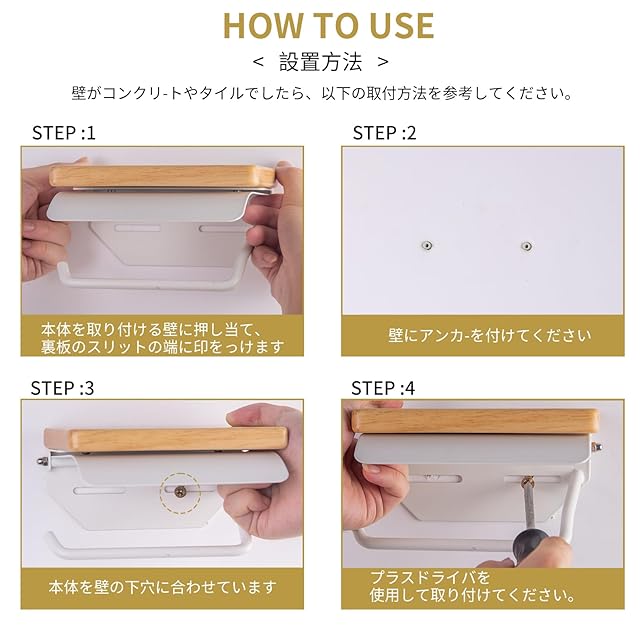 HOW TO USE

< 設置方法 >

壁がコンクリ-トやタイルでしたら、以下の取付方法を参考してください。

STEP :1

本体を取り付ける壁に押し当て、裏板のスリットの端に印をっけます

STEP :2

壁にアンカ-を付けてください

STEP :3

本体を壁の下穴に合わせています

STEP :4

プラスドライバを使用して取り付けてください。