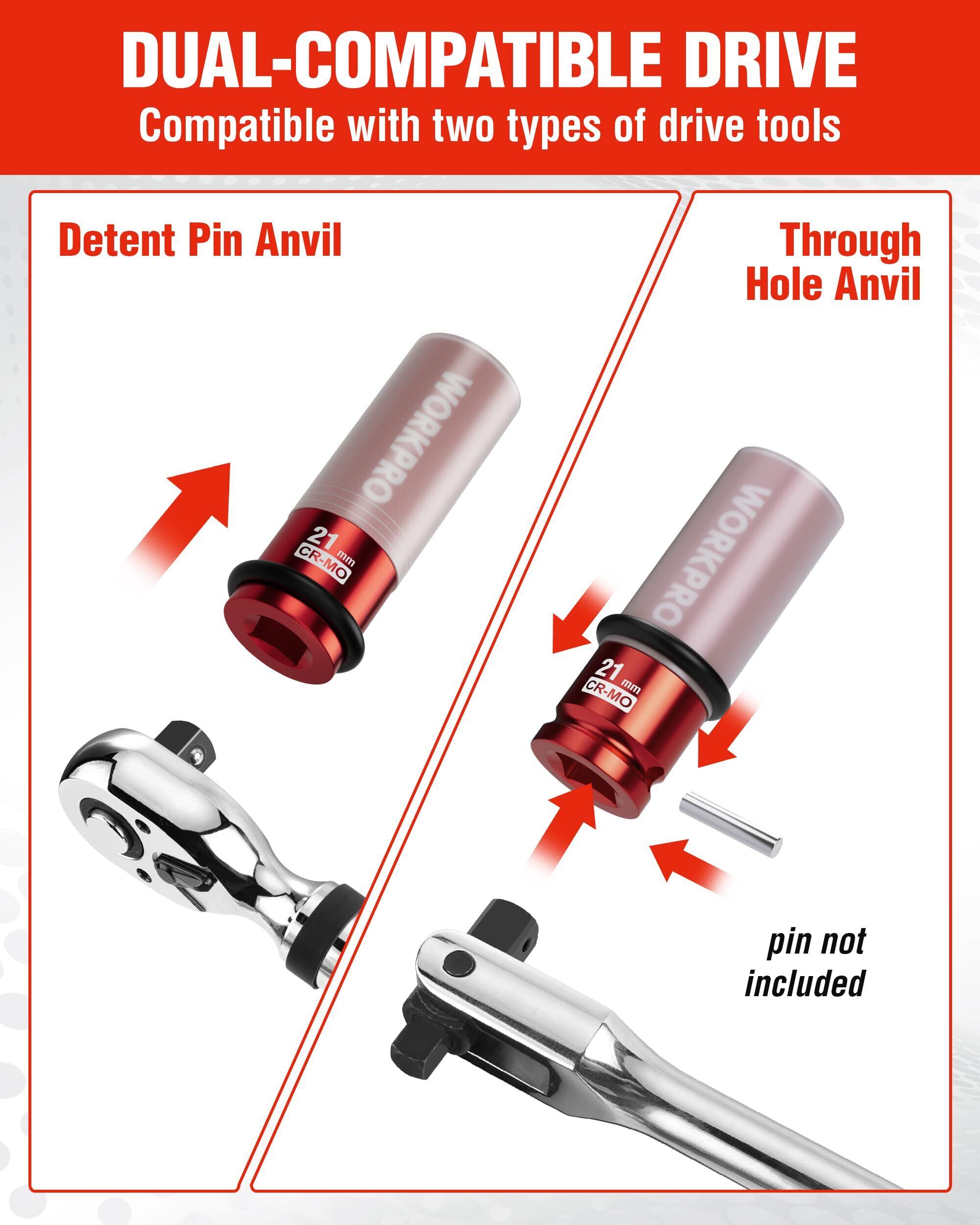 DUAL-COMPATIBLE DRIVE
Compatible with two types of drive tools

Detent Pin Anvil

WORKPRO
21 mm
CR-MO

Through Hole Anvil

WORKPRO
21 mm
CR-MO

pin not included