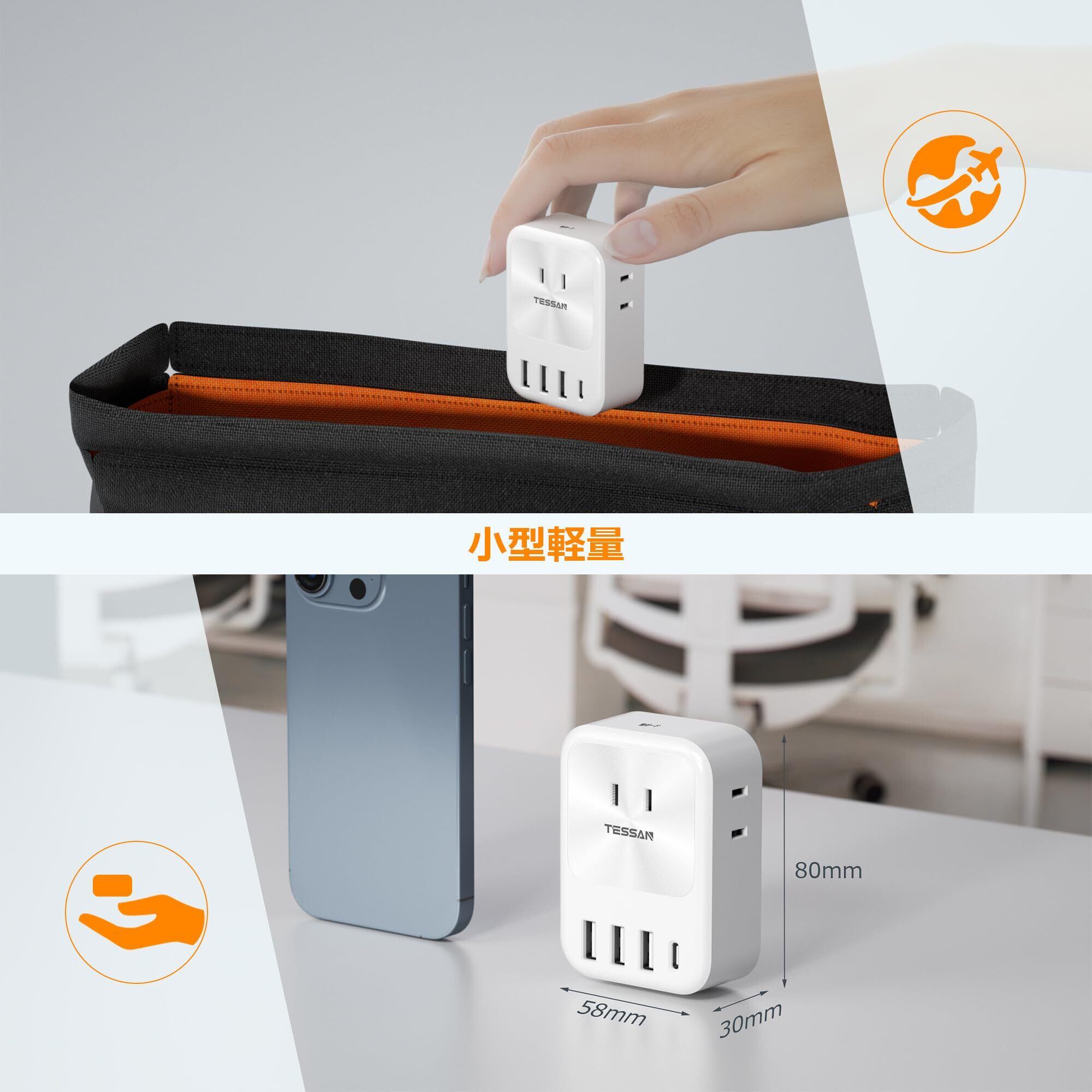 TESSAN

小型軽量

TESSAN

80mm

58mm

30mm