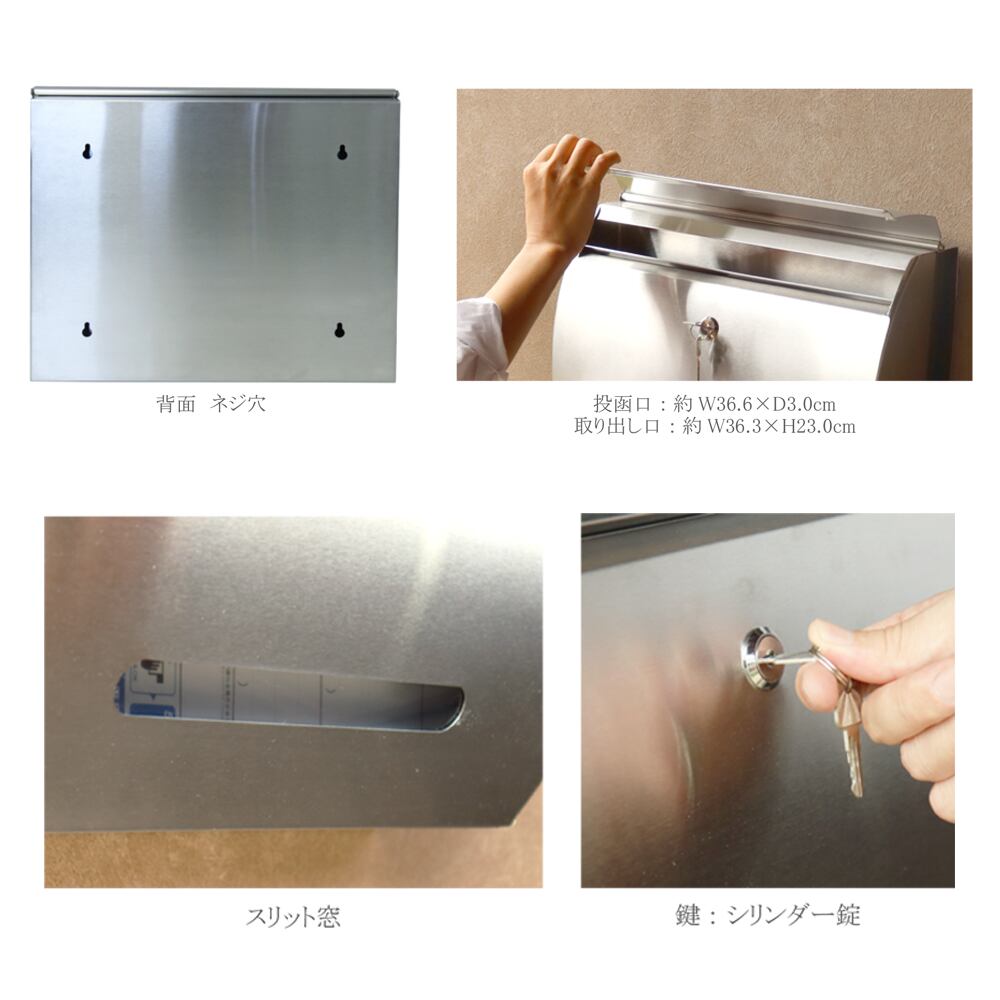 背面　ネジ穴

投函口：約 W36.6×D3.0cm
取り出し口：約 W36.3×H23.0cm

スリット窓

鍵：シリンダー錠