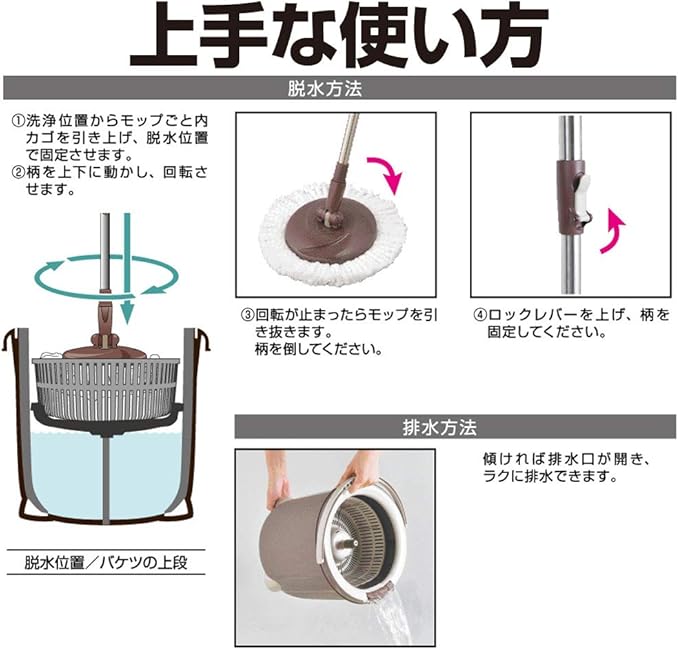 上手な使い方

脱水方法

①洗浄位置からモップごと内カゴを引き上げ、脱水位置で固定させます。
②柄を上下に動かし、回転させます。

脱水位置／バケツの上段

③回転が止まったらモップを引き抜きます。
柄を倒してください。

④ロックレバーを上げ、柄を固定してください。

排水方法

傾ければ排水口が開き、ラクに排水できます。