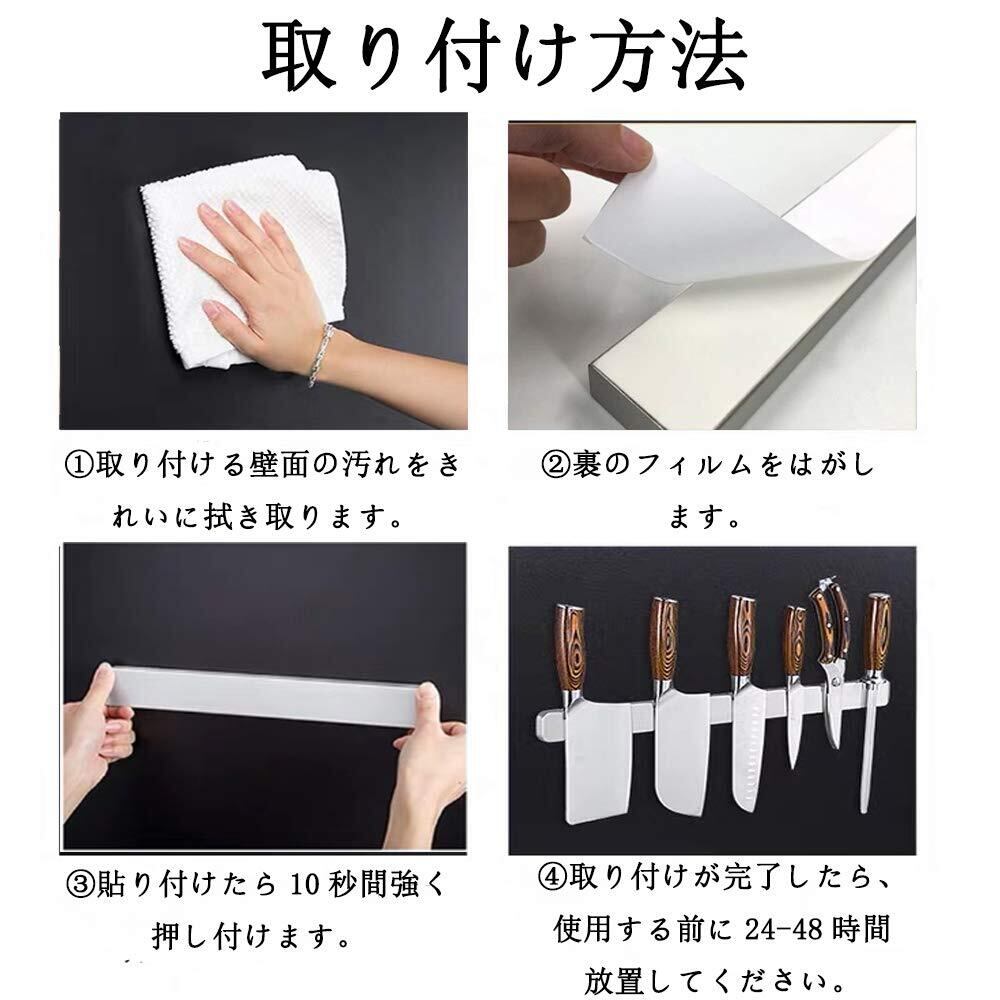 取り付け方法

①取り付ける壁面の汚れをきれいに拭き取ります。

②裏のフィルムをはがします。

③貼り付けたら 10 秒間強く押し付けます。

④取り付けが完了したら、使用する前に 24-48 時間放置してください。