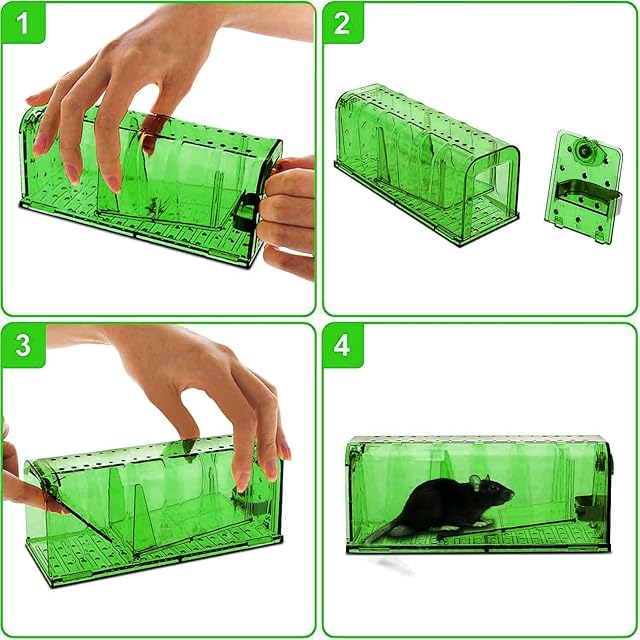 1

2

3

4