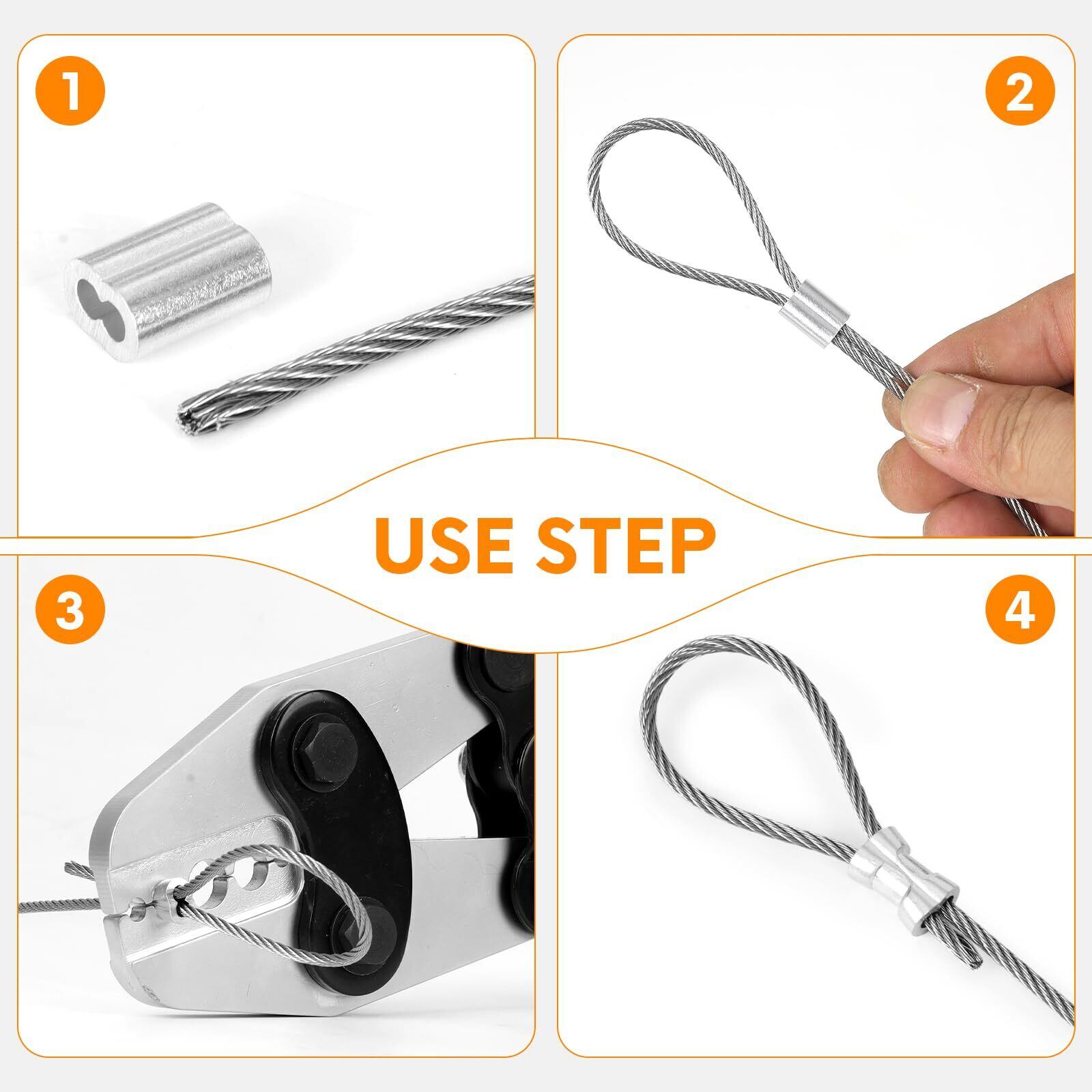 1

2

USE STEP

3

4