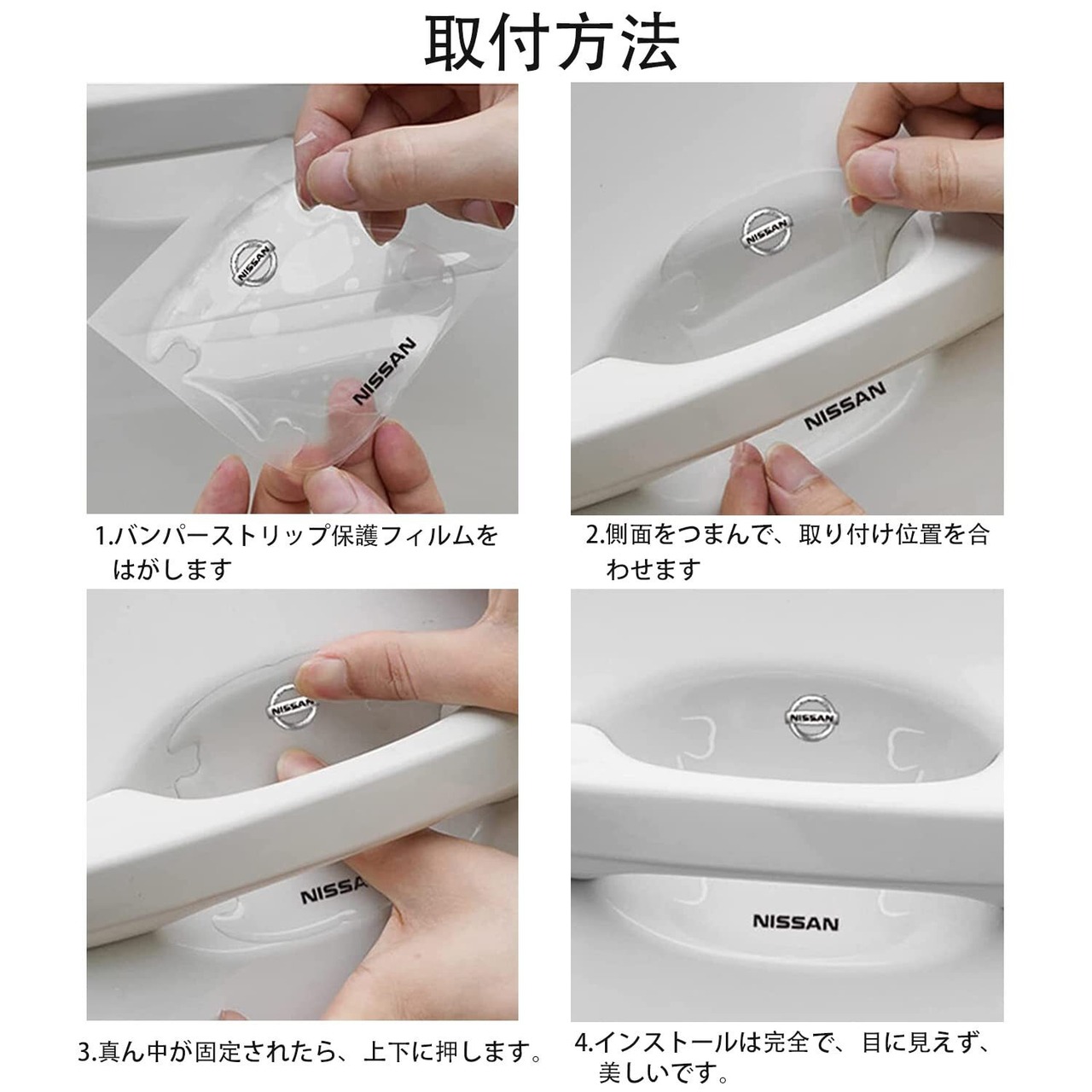 取付方法

NISSAN

NISSAN

1.バンパーストリップ保護フィルムをはがします

NISSAN

NISSAN

2.側面をつまんで、取り付け位置を合わせます

NISSAN

NISSAN

3.真ん中が固定されたら、上下に押します。

NISSAN

NISSAN

4.インストールは完全で、目に見えず、美しいです。