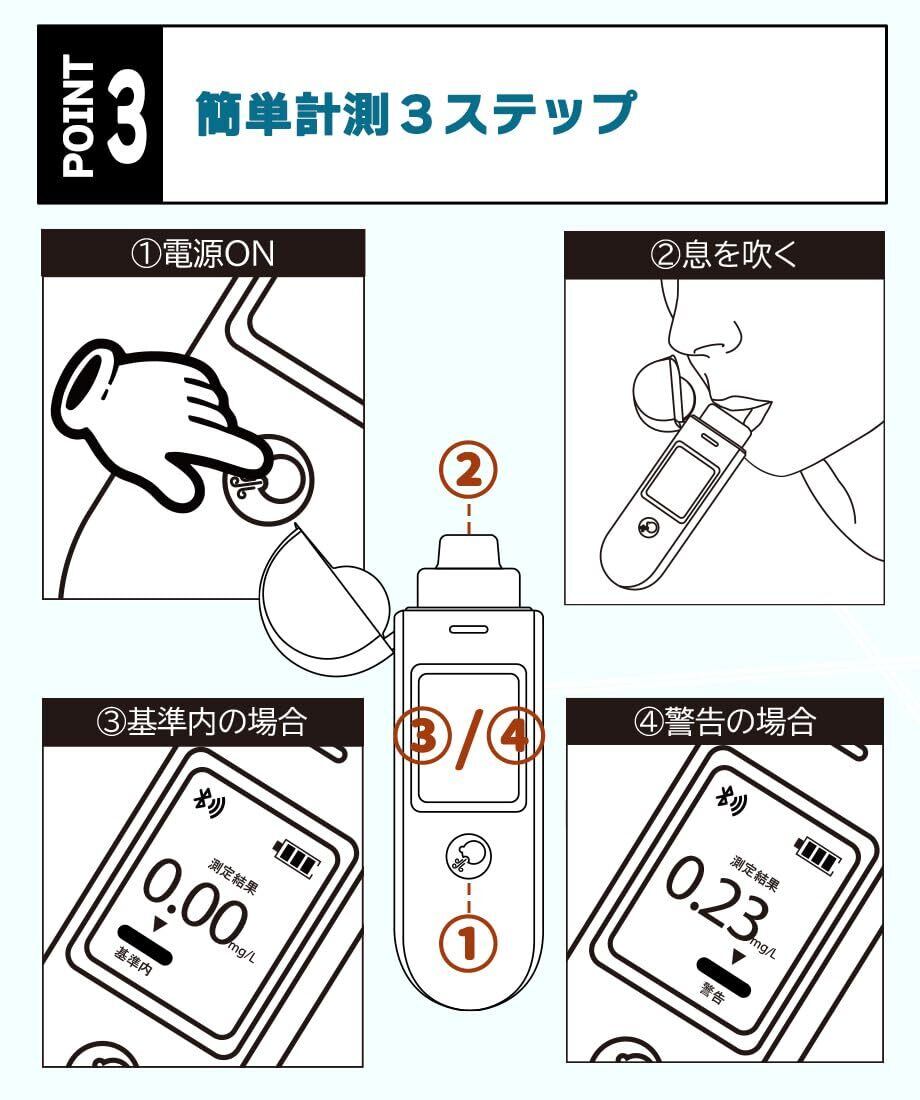 POINT 3

簡単計測３ステップ

①電源ON

②息を吹く

②

③/④

①

③基準内の場合

測定結果
0.00 mg/L
基準内

④警告の場合

測定結果
0.23 mg/L
警告