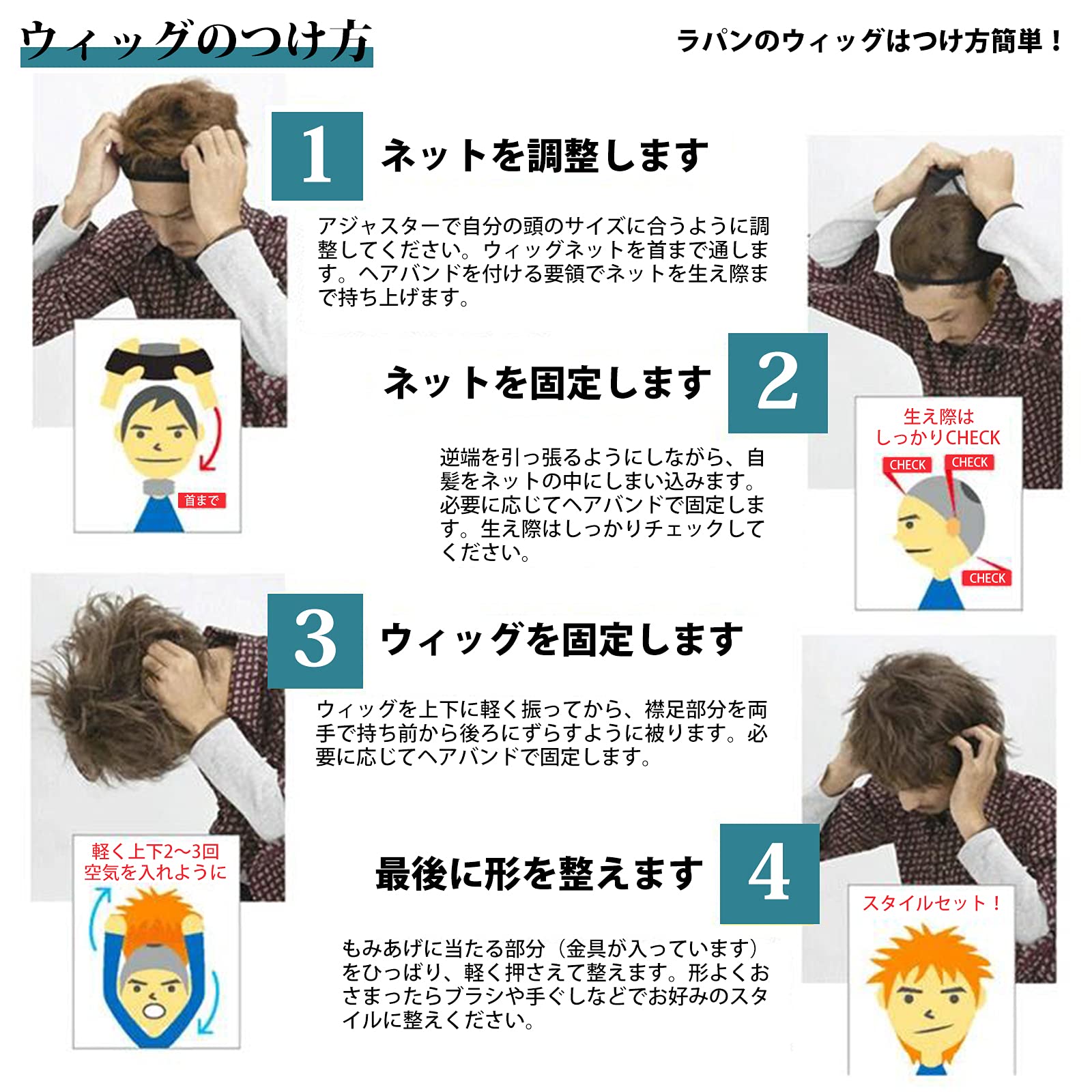 ウィッグのつけ方

ラパンのウィッグはつけ方簡単！

1

ネットを調整します

アジャスターで自分の頭のサイズに合うように調整してください。ウィッグネットを首まで通します。ヘアバンドを付ける要領でネットを生え際まで持ち上げます。

首まで

ネットを固定します

2

逆端を引っ張るようにしながら、自髪をネットの中にしまい込みます。必要に応じてヘアバンドで固定します。生え際はしっかりチェックしてください。

生え際は
しっかりCHECK

CHECK

CHECK

CHECK

3

ウィッグを固定します

ウィッグを上下に軽く振ってから、襟足部分を両手で持ち前から後ろにずらすように被ります。必要に応じてヘアバンドで固定します。

軽く上下2〜3回
空気を入れように

最後に形を整えます

4

もみあげに当たる部分（金具が入っています）をひっぱり、軽く押さえて整えます。形よくおさまったらブラシや手ぐしなどでお好みのスタイルに整えください。

スタイルセット！