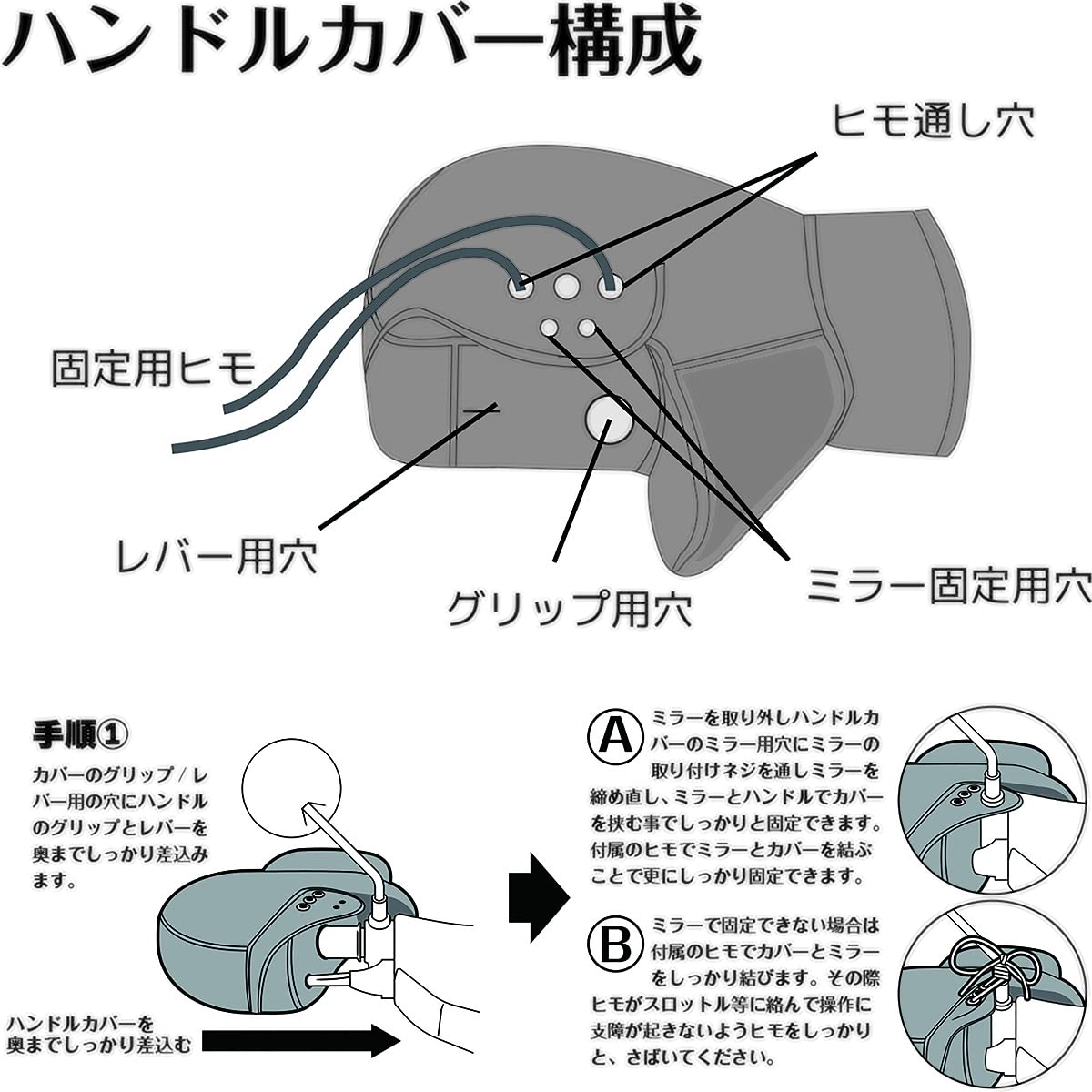 ハンドルカバー構成

ヒモ通し穴

固定用ヒモ

レバー用穴

グリップ用穴

ミラー固定用穴

手順①

カバーのグリップ / レバー用の穴にハンドルのグリップとレバーを奥までしっかり差込みます。

ハンドルカバーを奥までしっかり差込む

A ミラーを取り外しハンドルカバーのミラー用穴にミラーの取り付けネジを通しミラーを締め直し、ミラーとハンドルでカバーを挟む事でしっかりと固定できます。付属のヒモでミラーとカバーを結ぶことで更にしっかり固定できます。

B ミラーで固定できない場合は付属のヒモでカバーとミラーをしっかり結びます。その際ヒモがスロットル等に絡んで操作に支障が起きないようヒモをしっかりと、さばいてください。