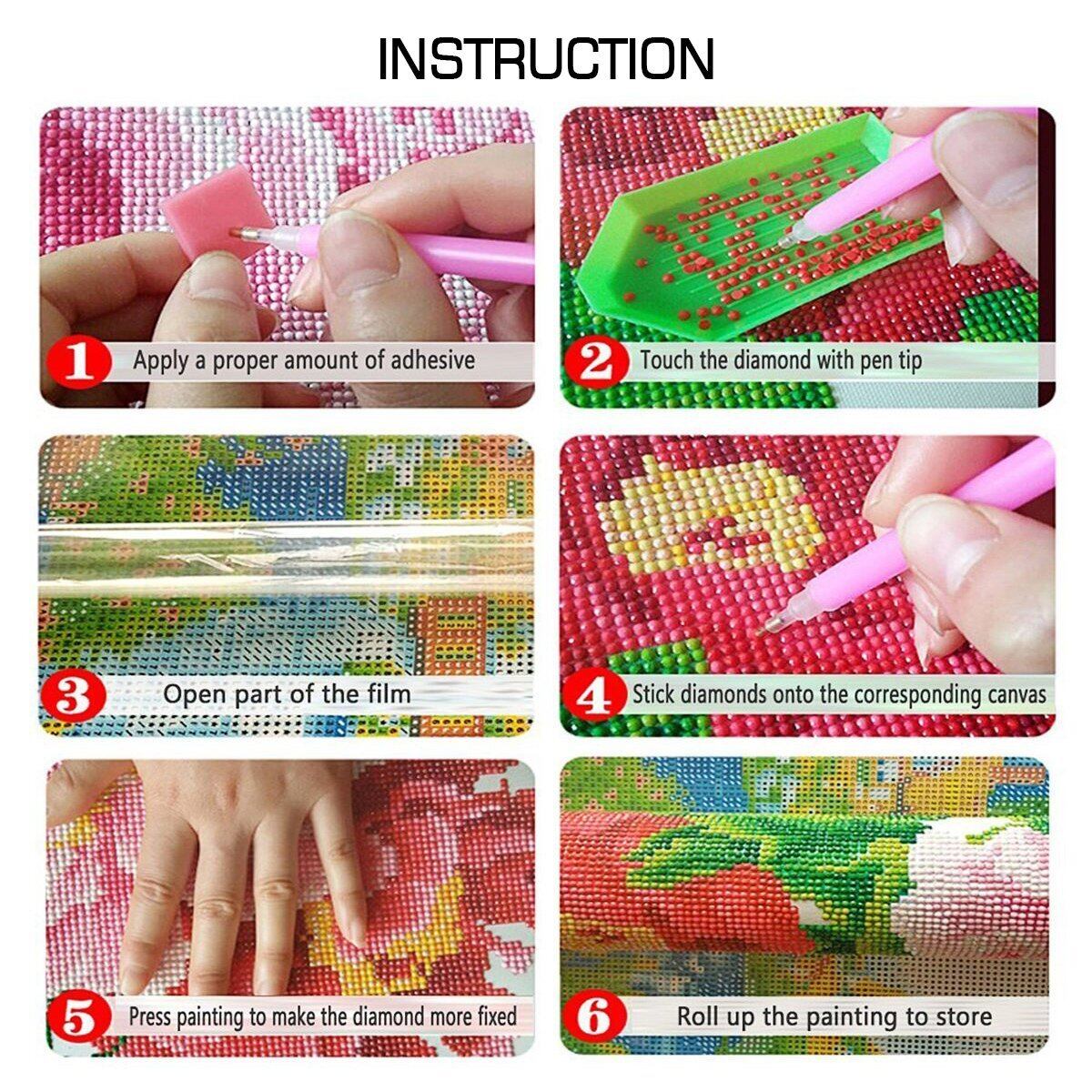 INSTRUCTION

1 Apply a proper amount of adhesive

2 Touch the diamond with pen tip

3 Open part of the film

4 Stick diamonds onto the corresponding canvas

5 Press painting to make the diamond more fixed

6 Roll up the painting to store