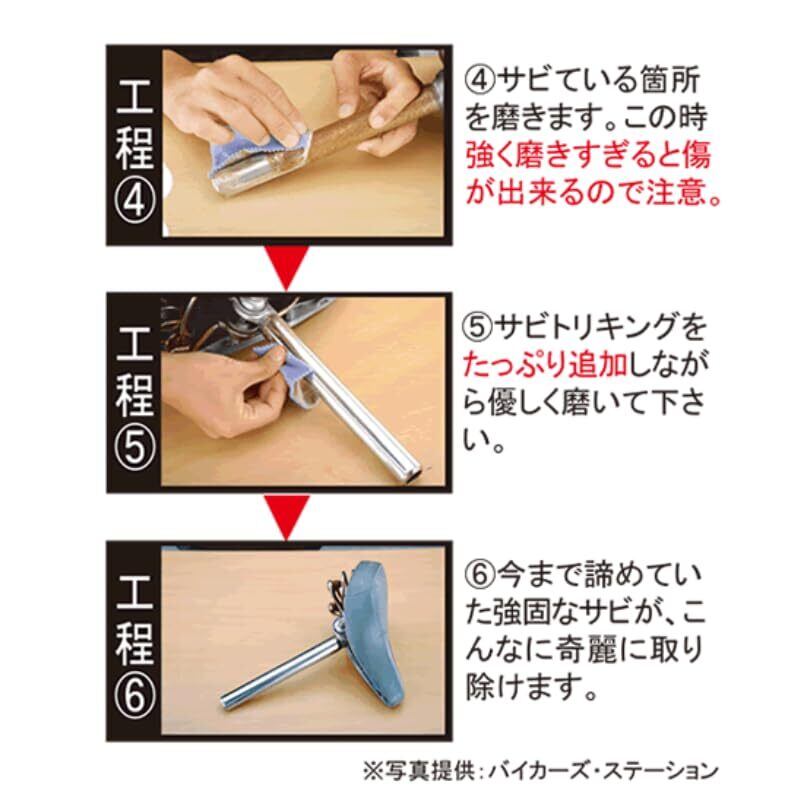 工程④

④サビている箇所を磨きます。この時強く磨きすぎると傷が出来るので注意。

工程⑤

⑤サビトリキングをたっぷり追加しながら優しく磨いて下さい。

工程⑥

⑥今まで諦めていた強固なサビが、こんなに奇麗に取り除けます。

※写真提供：バイカーズ・ステーション