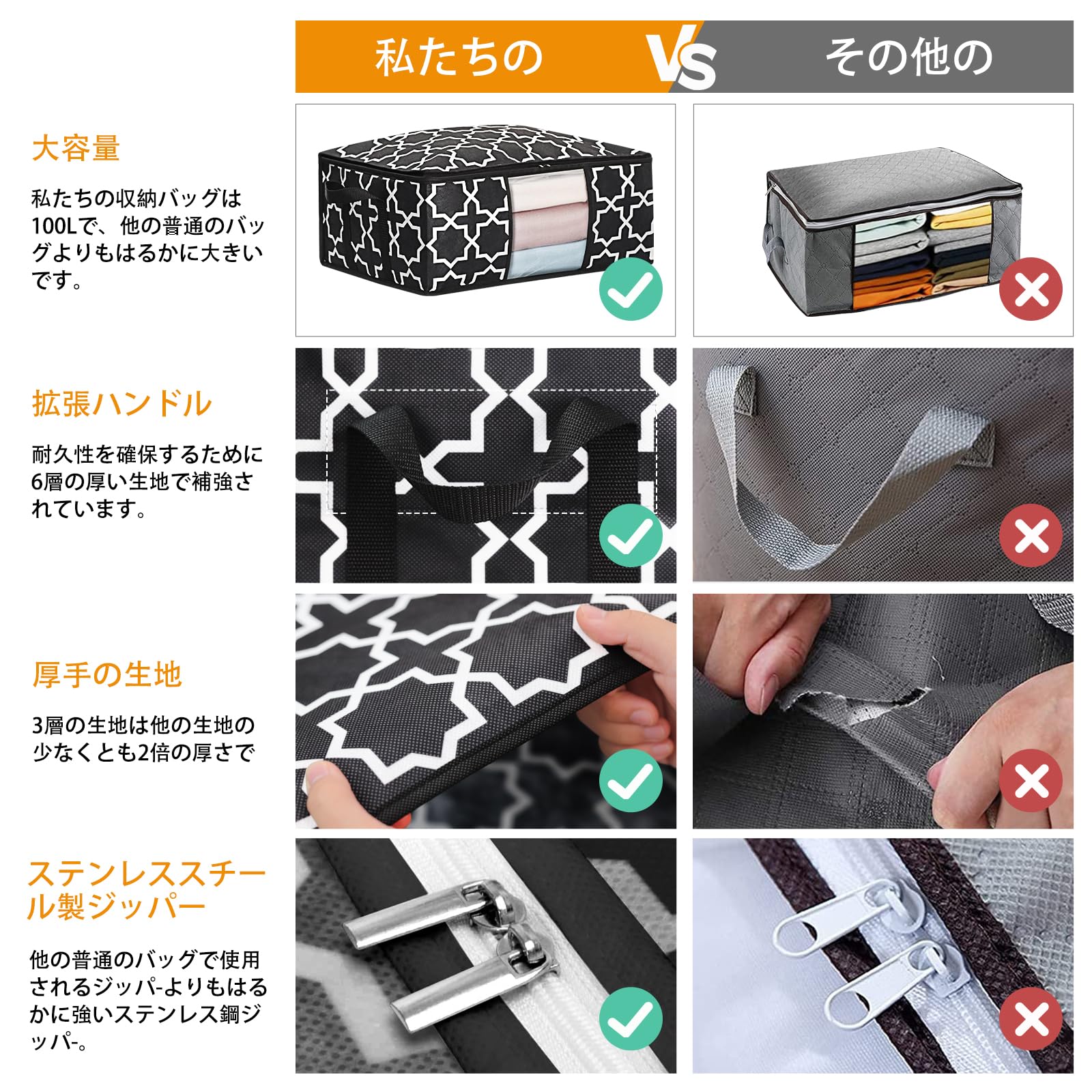 私たちの VS その他の

大容量

私たちの収納バッグは100Lで、他の普通のバッグよりもはるかに大きいです。

拡張ハンドル

耐久性を確保するために6層の厚い生地で補強されています。

厚手の生地

3層の生地は他の生地の少なくとも2倍の厚さで

ステンレススチール製ジッパー

他の普通のバッグで使用されるジッパ-よりもはるかに強いステンレス鋼ジッパ-。