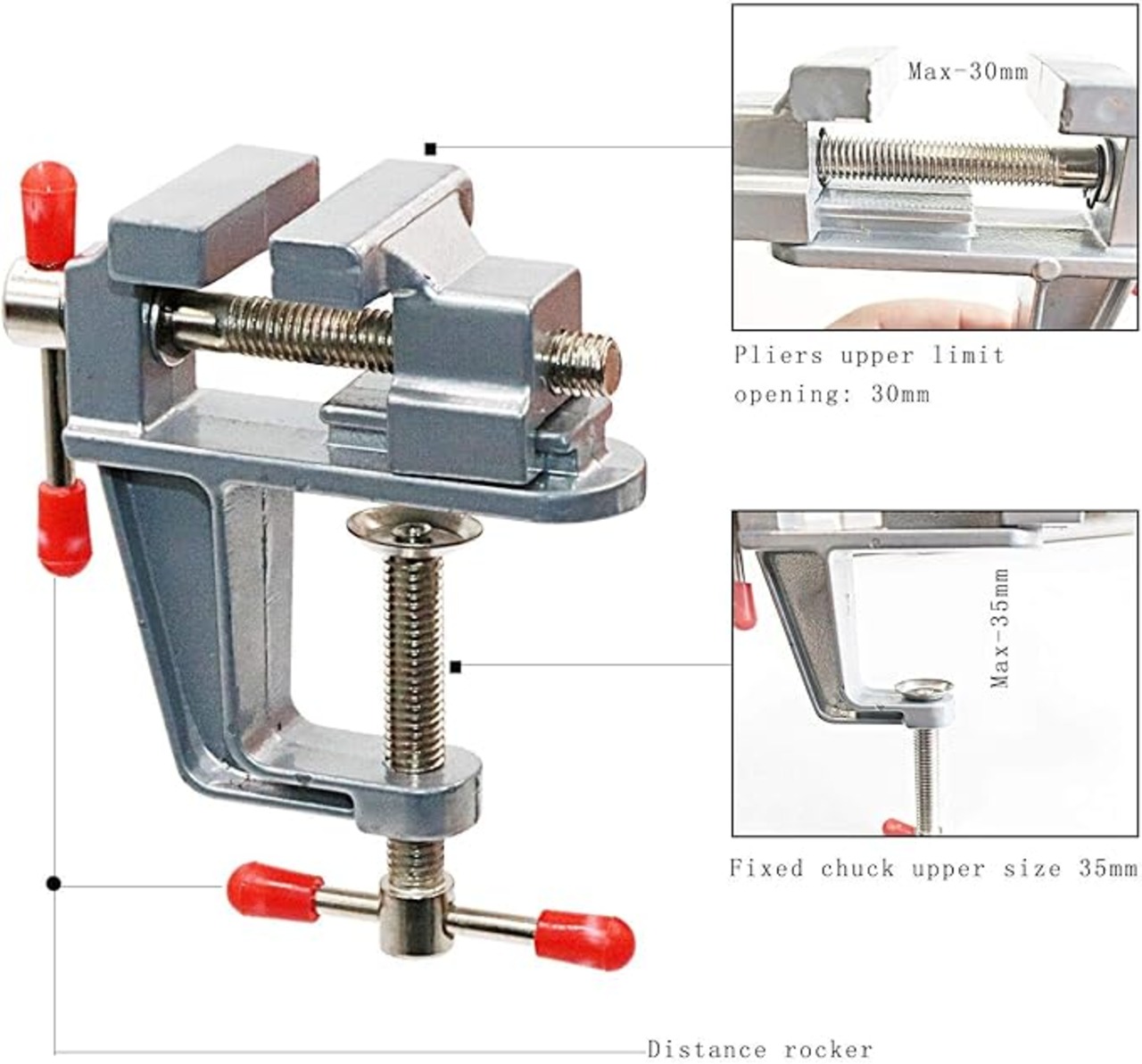 Max-30mm

Pliers upper limit opening: 30mm

Max-35mm

Fixed chuck upper size 35mm

Distance rocker