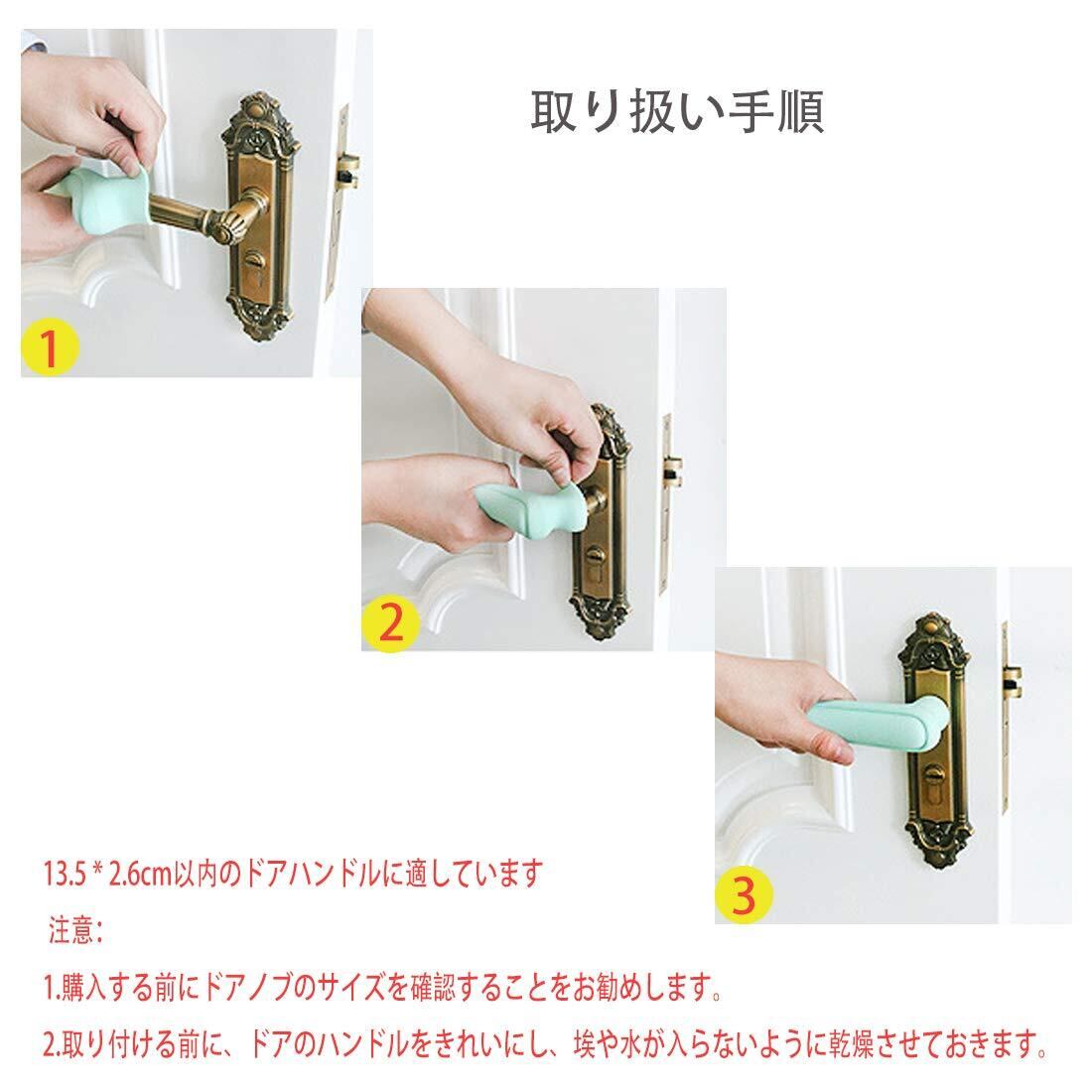 取り扱い手順

1

2

3

13.5 * 2.6cm以内のドアハンドルに適しています

注意：

1.購入する前にドアノブのサイズを確認することをお勧めします。

2.取り付ける前に、ドアのハンドルをきれいにし、埃や水が入らないように乾燥させておきます。