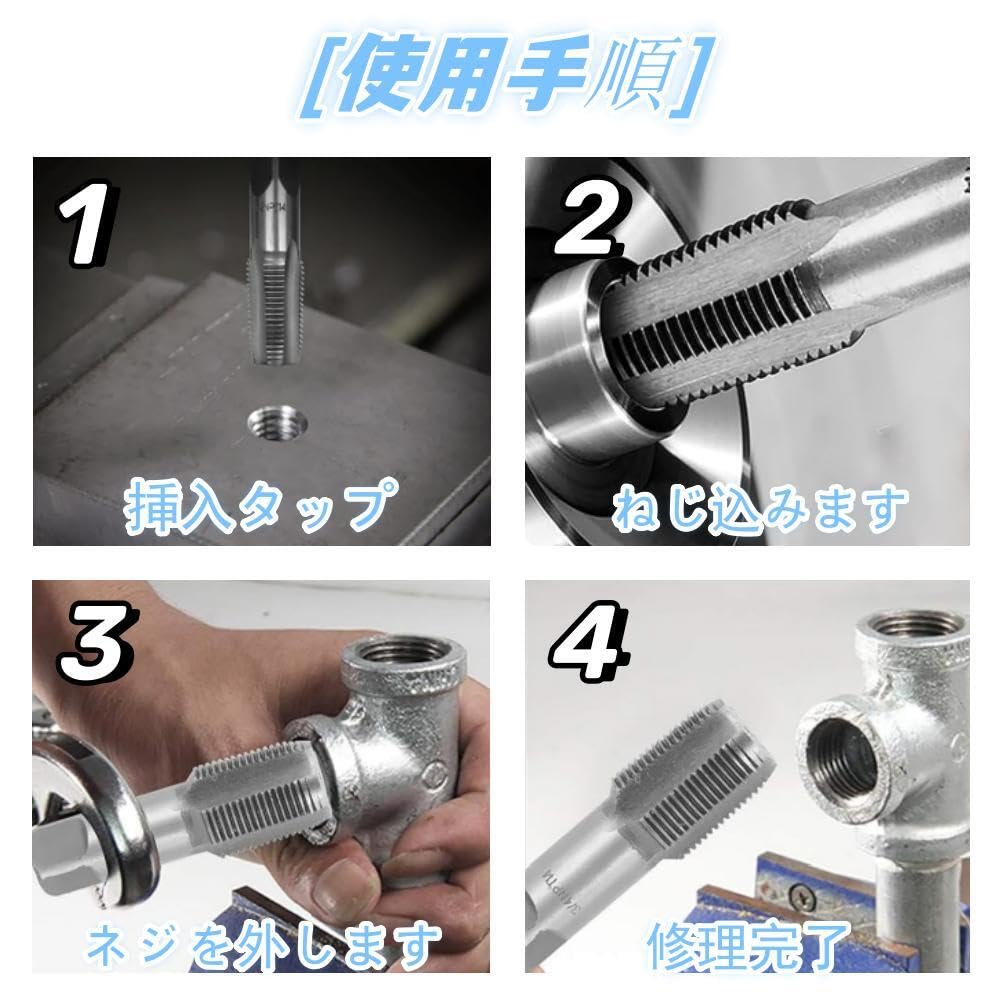 [使用手順]

1
挿入タップ

2
ねじ込みます

3
ネジを外します

4
修理完了