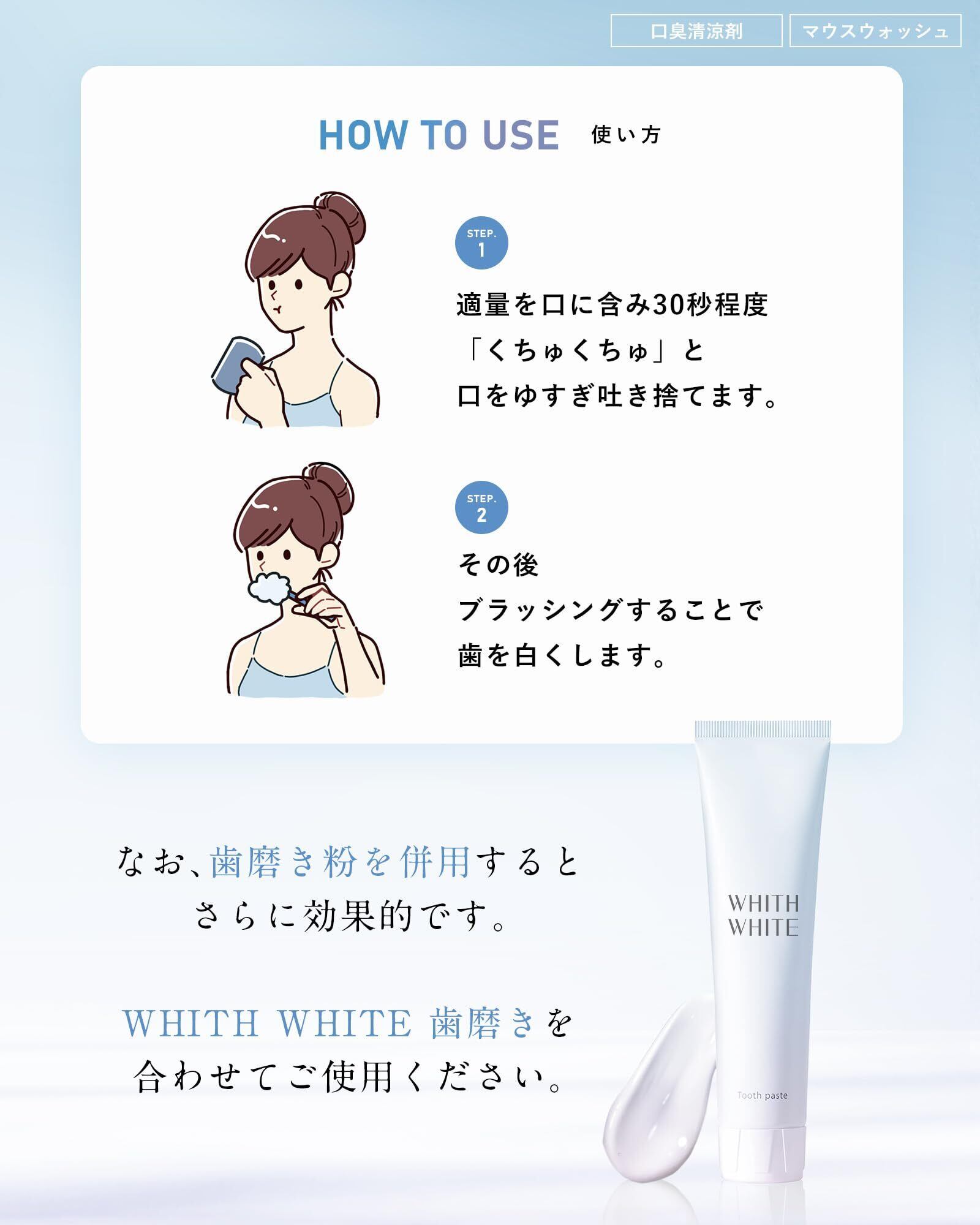 口臭清涼剤　マウスウォッシュ

HOW TO USE 使い方

STEP. 1

適量を口に含み30秒程度「くちゅくちゅ」と口をゆすぎ吐き捨てます。

STEP. 2

その後ブラッシングすることで歯を白くします。

なお、歯磨き粉を併用するとさらに効果的です。

WHITH WHITE 歯磨きを合わせてご使用ください。

WHITH WHITE

Tooth paste