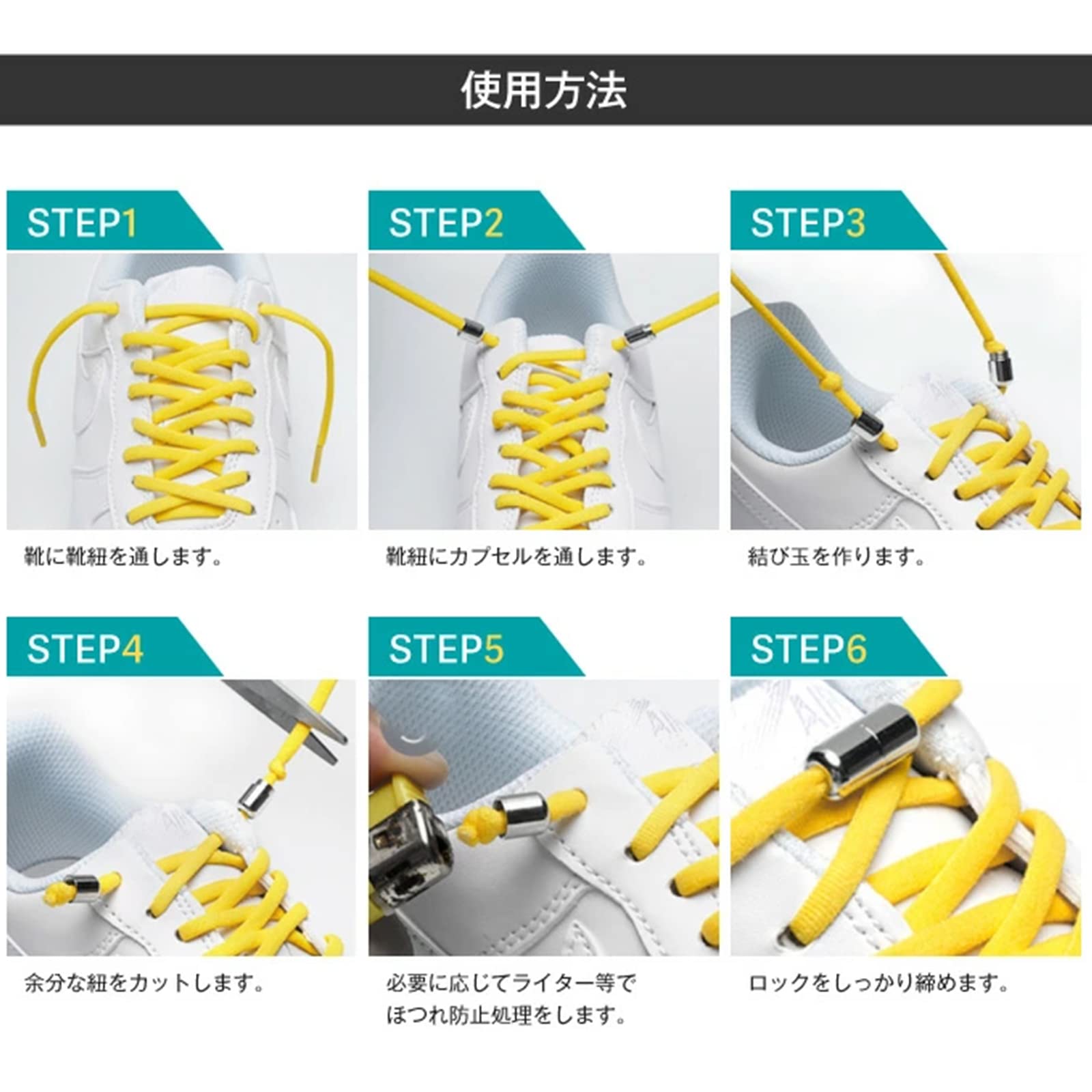 使用方法

STEP1

靴に靴紐を通します。

STEP2

靴紐にカプセルを通します。

STEP3

結び玉を作ります。

STEP4

余分な紐をカットします。

STEP5

必要に応じてライター等でほつれ防止処理をします。

STEP6

ロックをしっかり締めます。