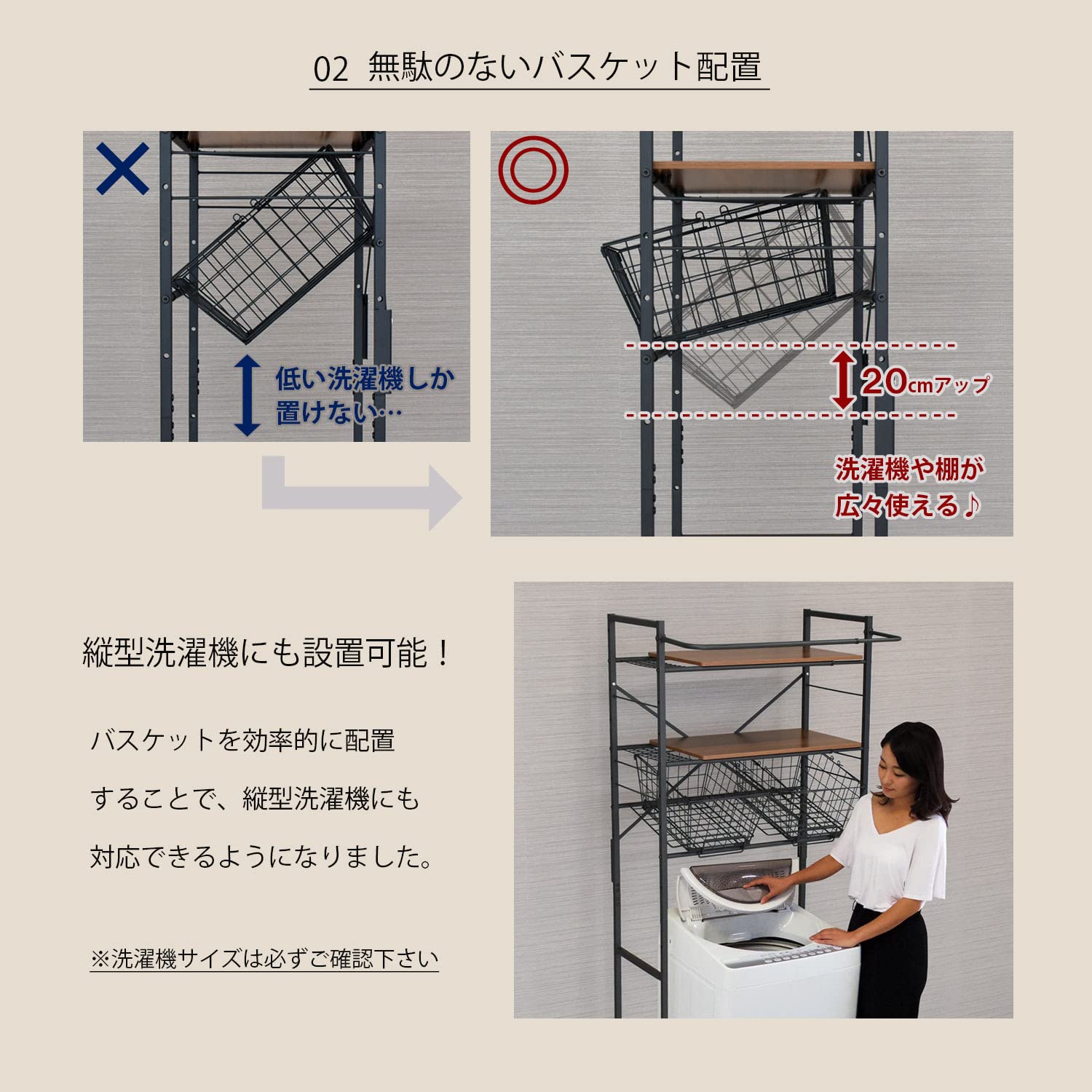 02 無駄のないバスケット配置

×

低い洗濯機しか置けない…

◎

20cmアップ

洗濯機や棚が広々使える♪

縦型洗濯機にも設置可能！

バスケットを効率的に配置することで、縦型洗濯機にも対応できるようになりました。

※洗濯機サイズは必ずご確認下さい