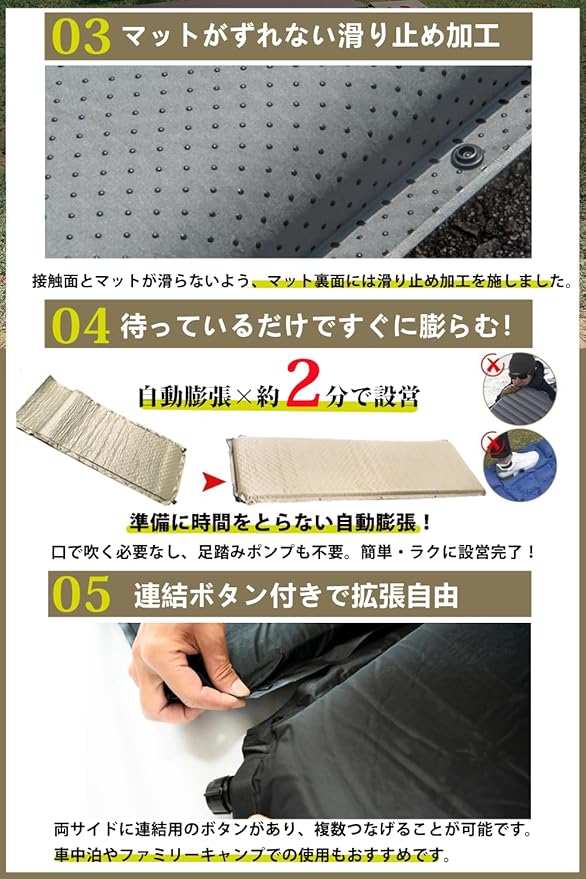 03 マットがずれない滑り止め加工

接触面とマットが滑らないよう、マット裏面には滑り止め加工を施しました。

04 待っているだけですぐに膨らむ!

自動膨張×約2分で設営

準備に時間をとらない自動膨張!

口で吹く必要なし、足踏みポンプも不要。簡単・ラクに設営完了!

05 連結ボタン付きで拡張自由

両サイドに連結用のボタンがあり、複数つなげることが可能です。
車中泊やファミリーキャンプでの使用もおすすめです。